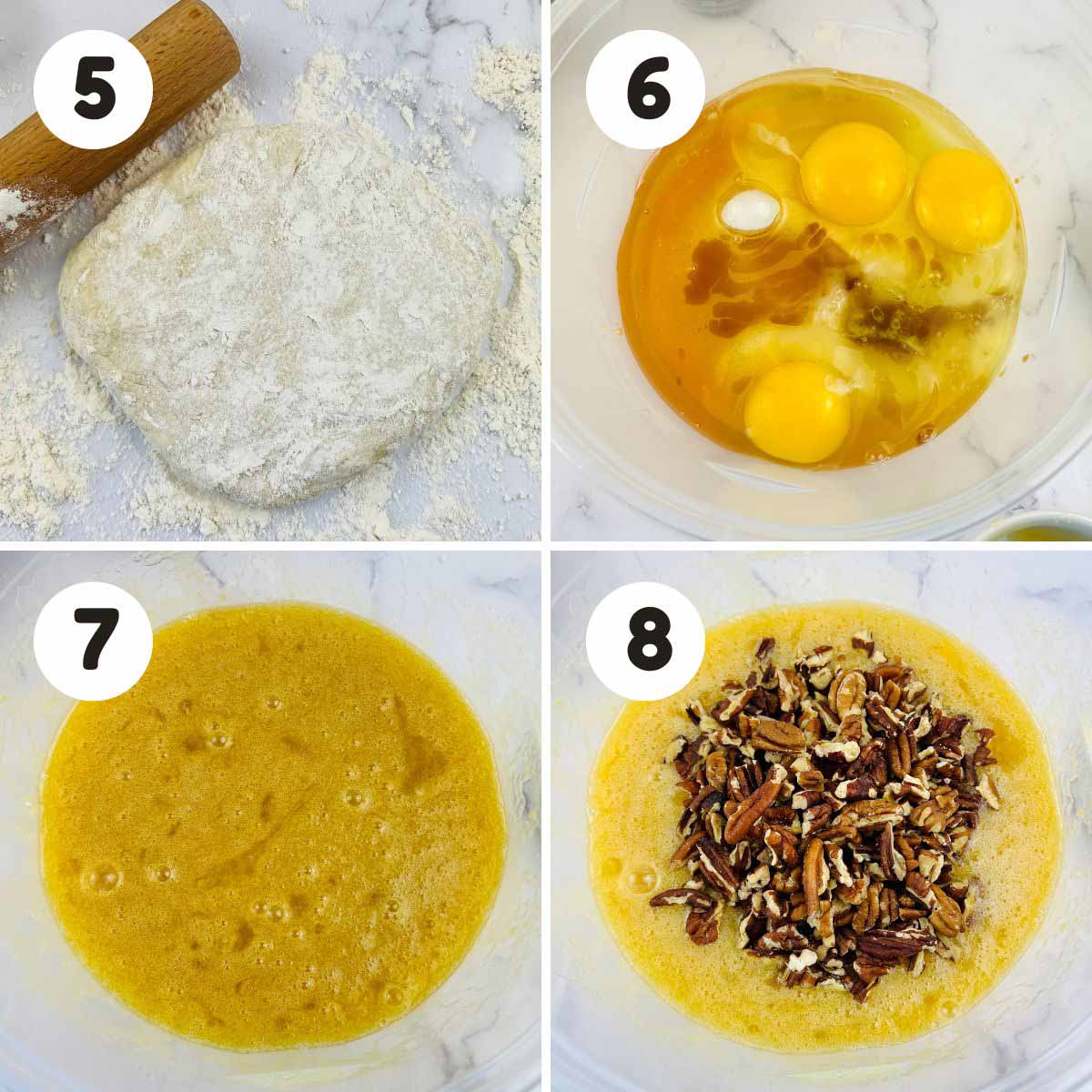 5

6

7

8