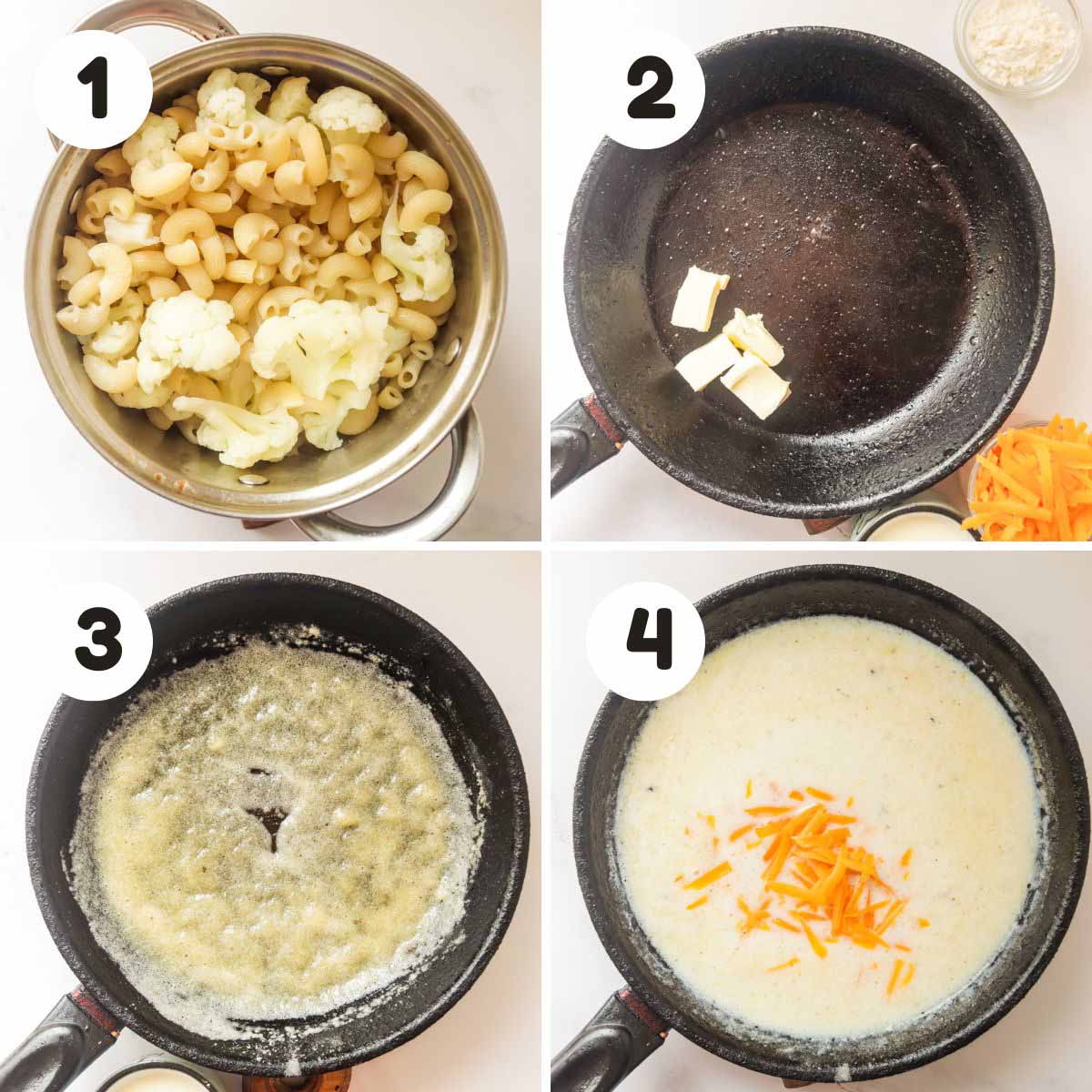 1

2

3

4