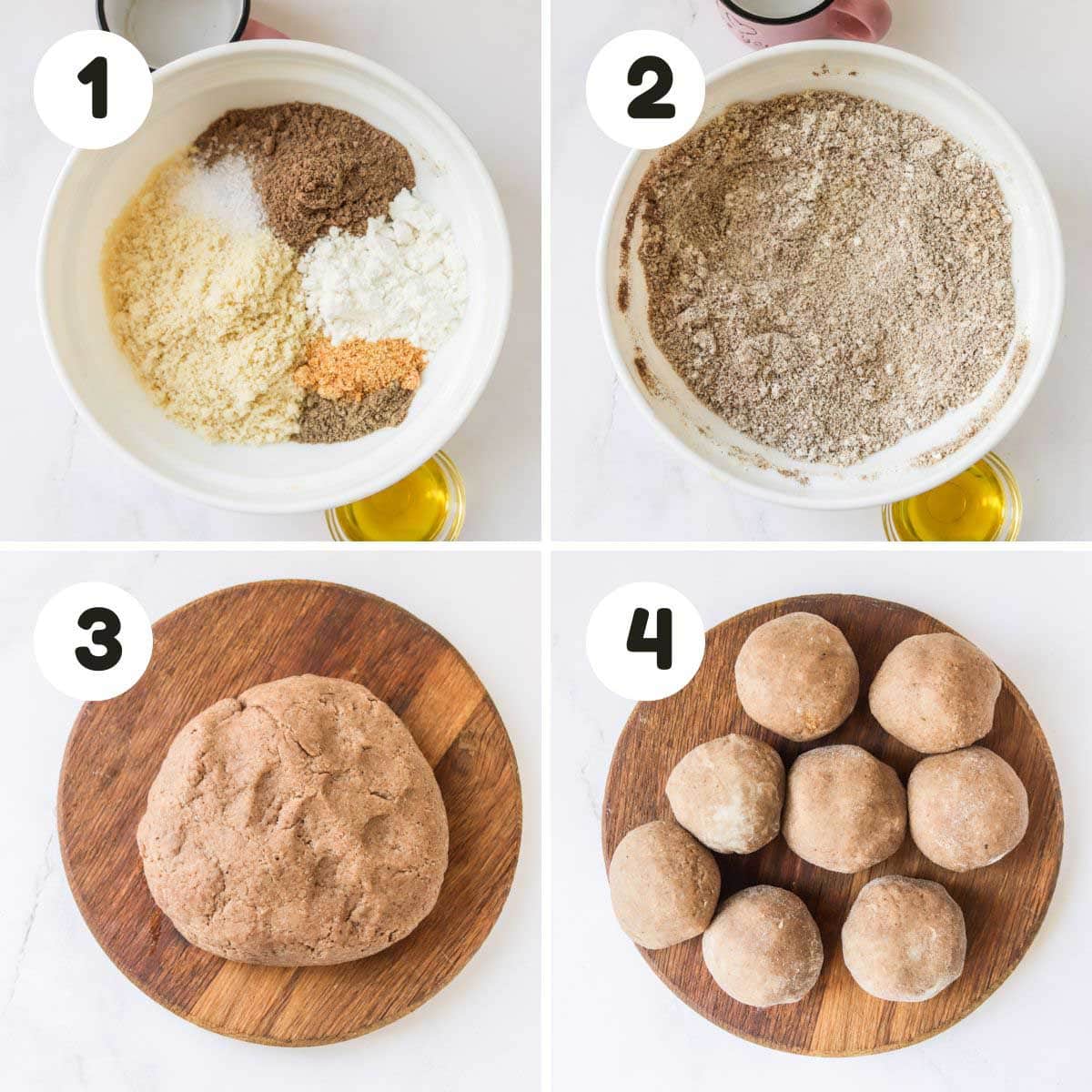 1

2

3

4