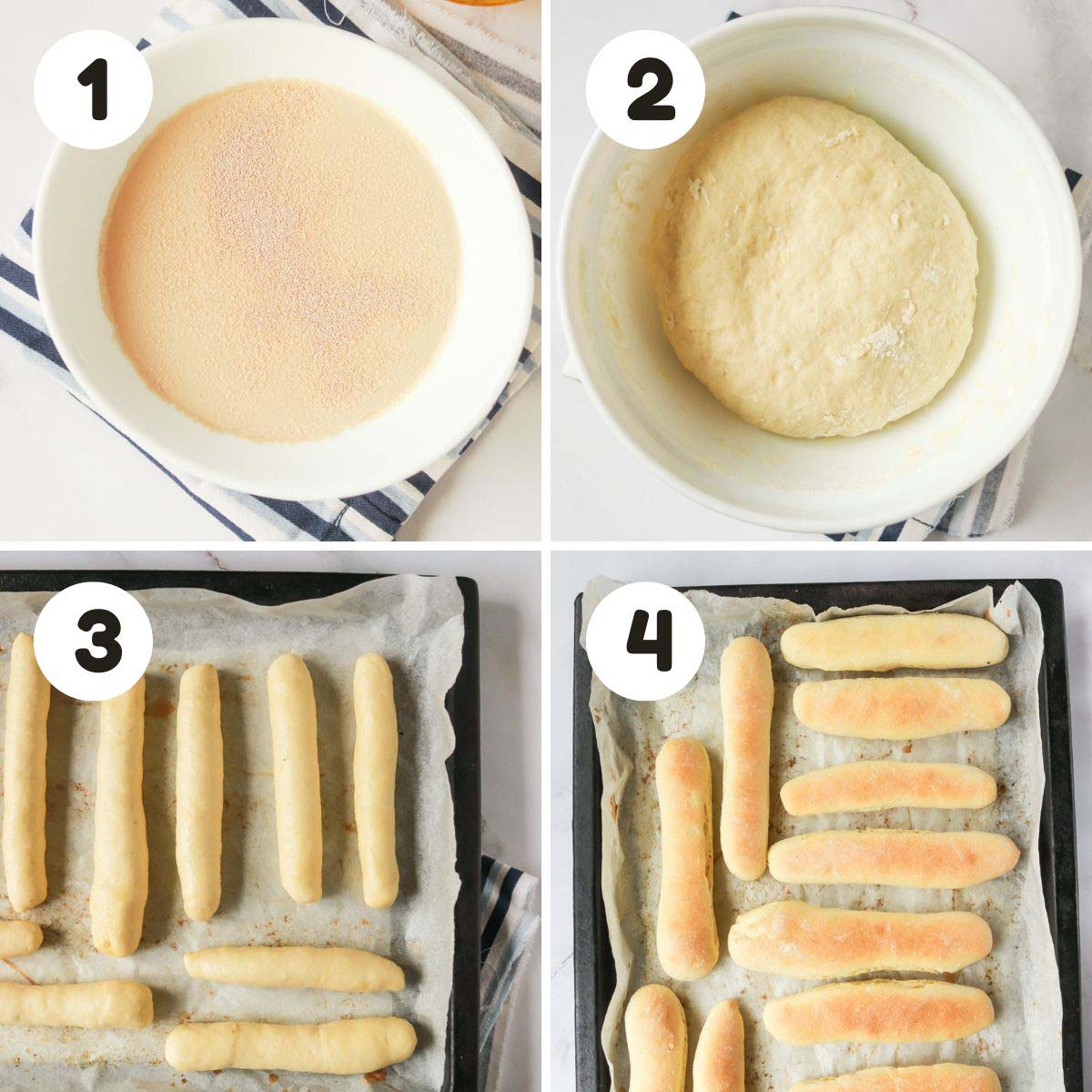 1

2

3

4