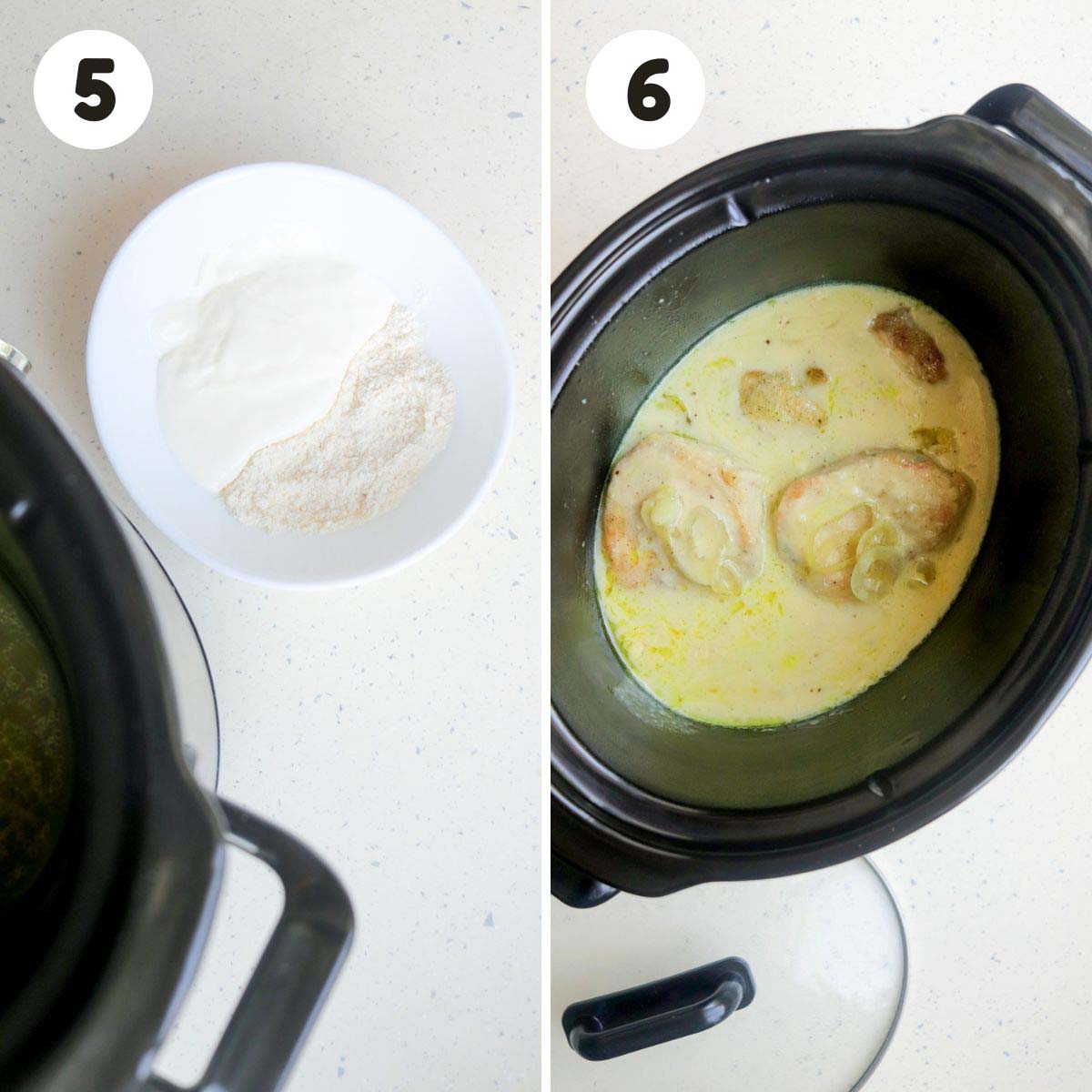 5

6