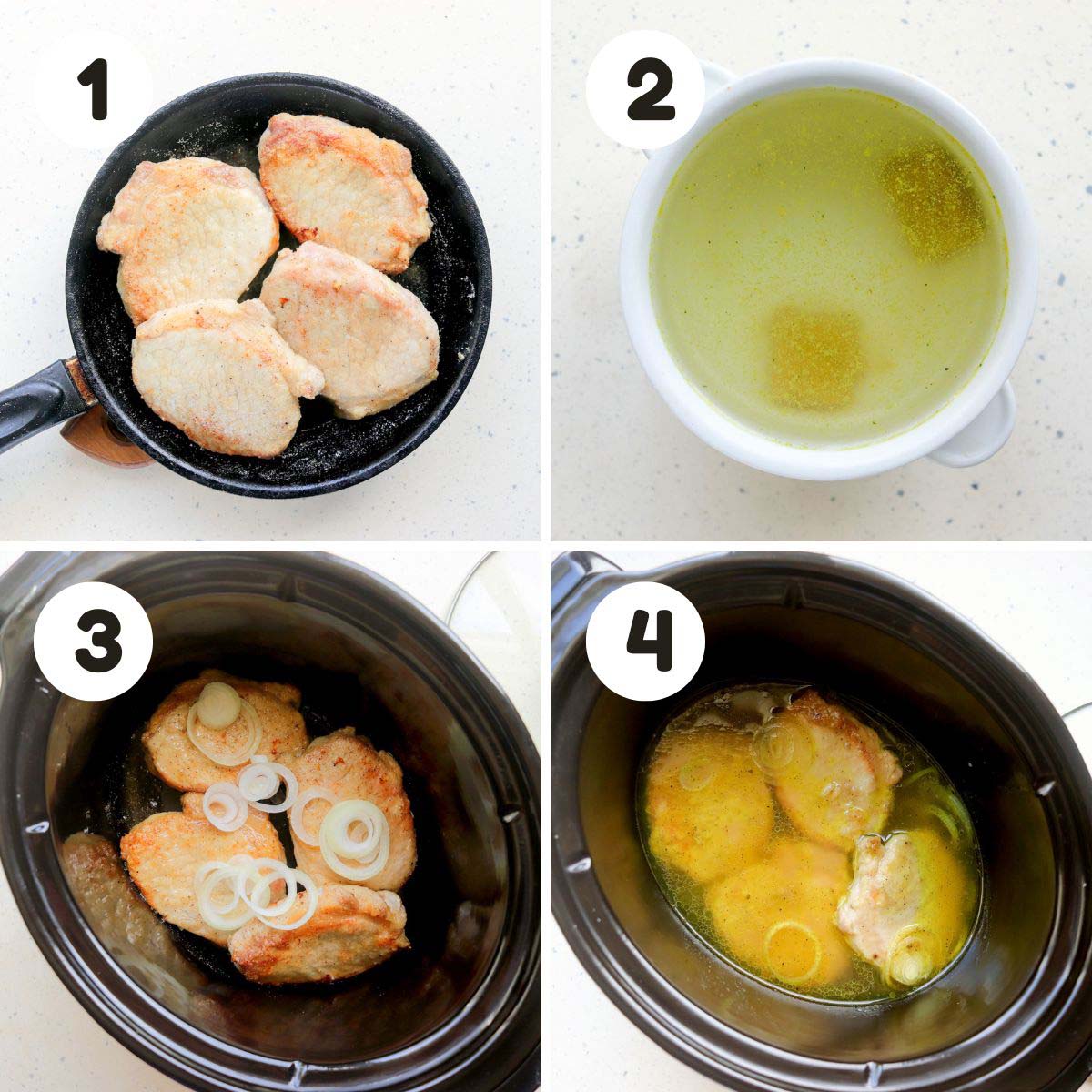 1

2

3

4