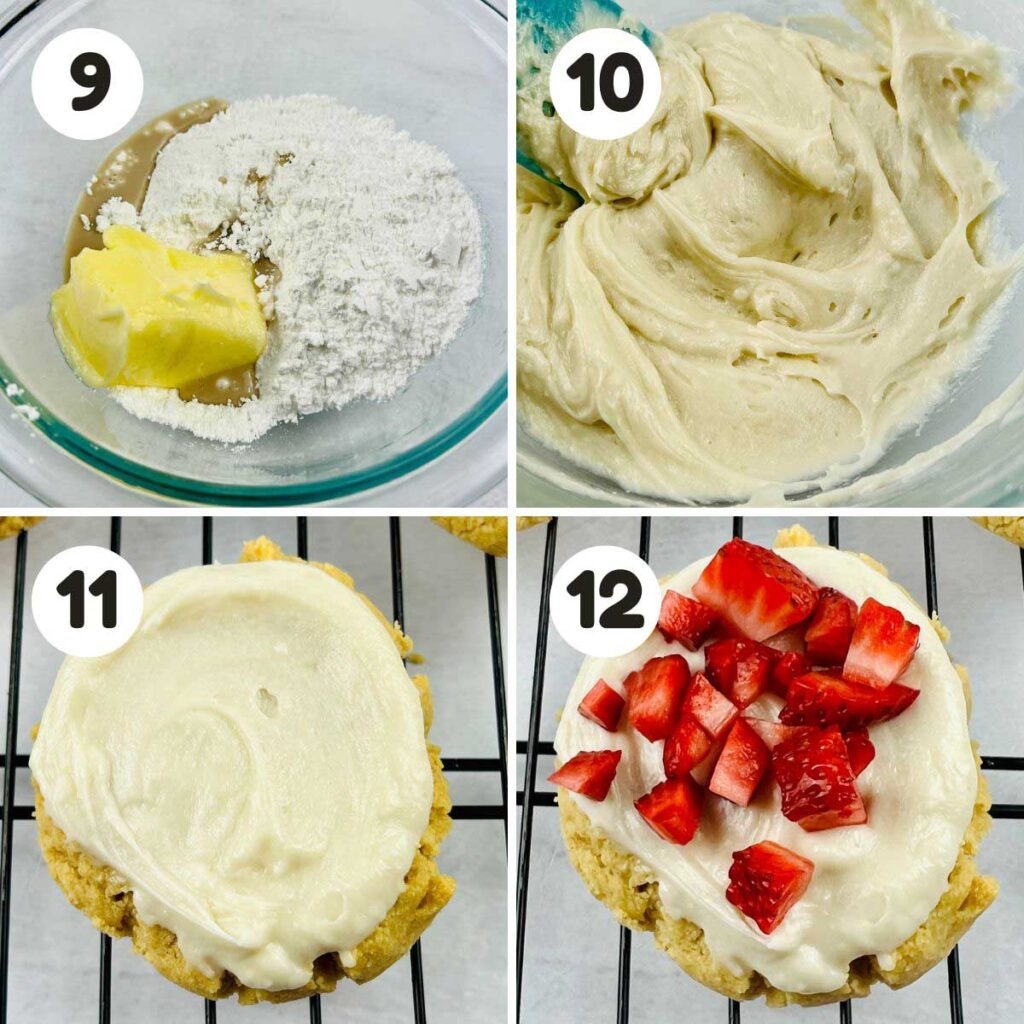 9

10

11

12