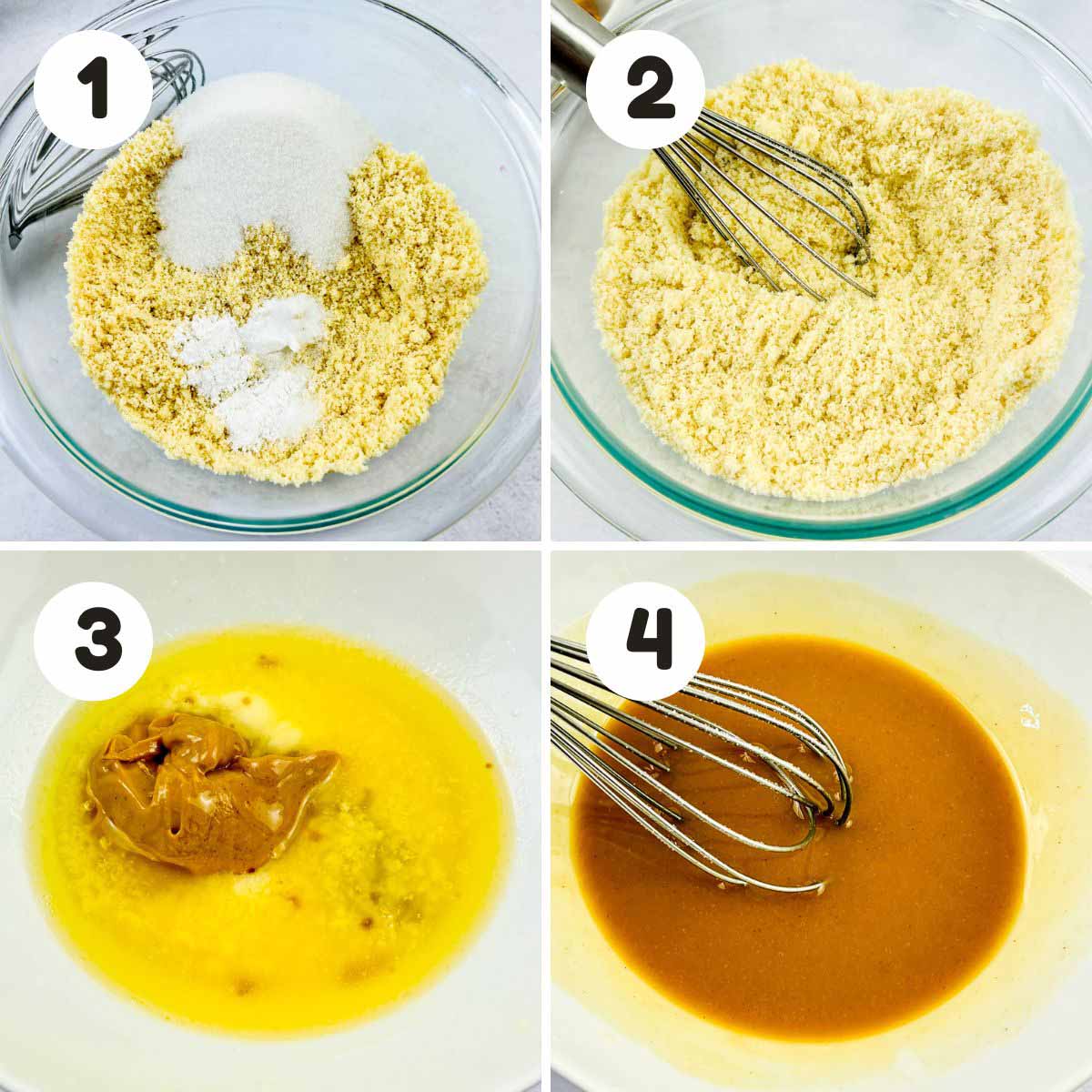 1
2
3
4