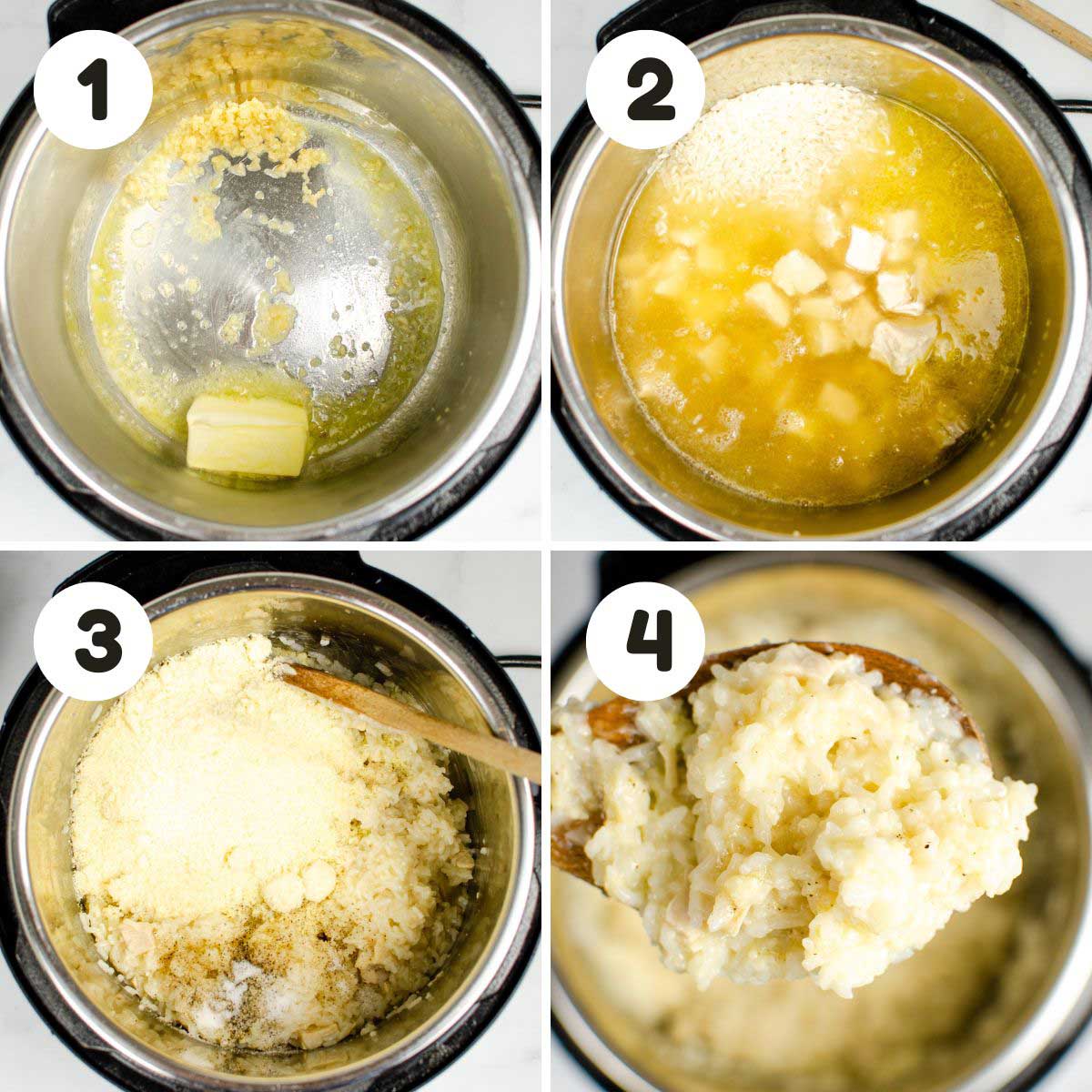 1

2

3

4