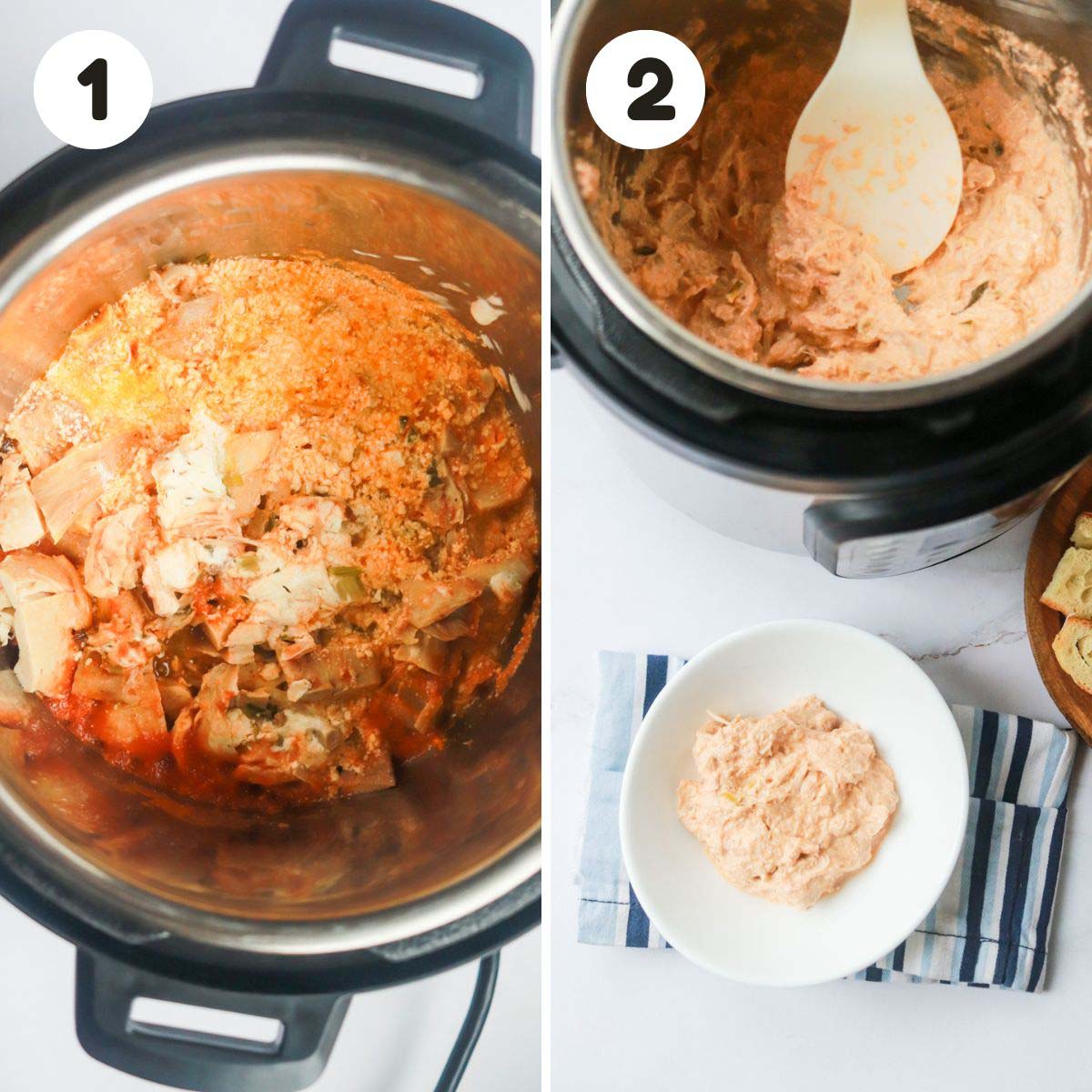 1

2