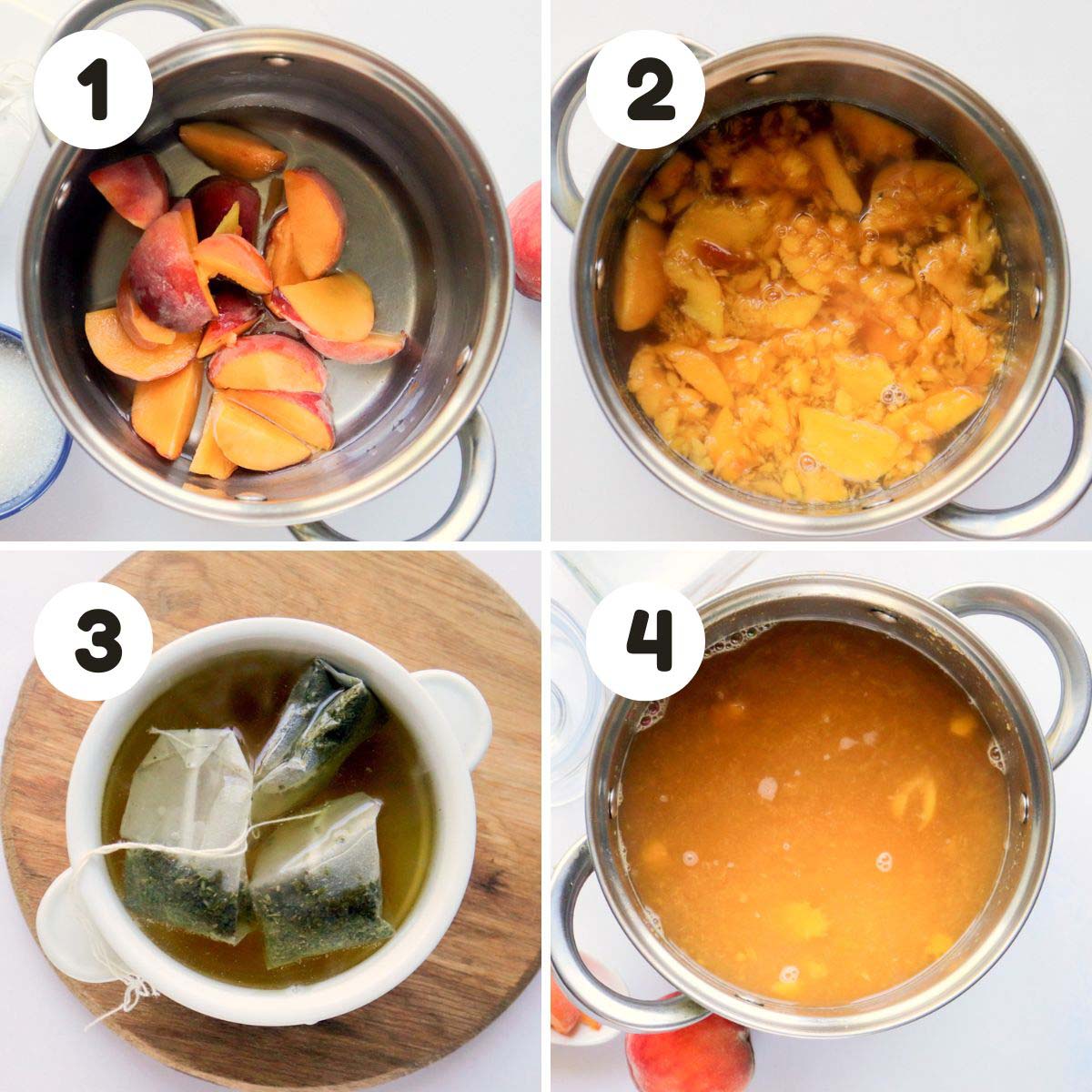 1

2

3

4