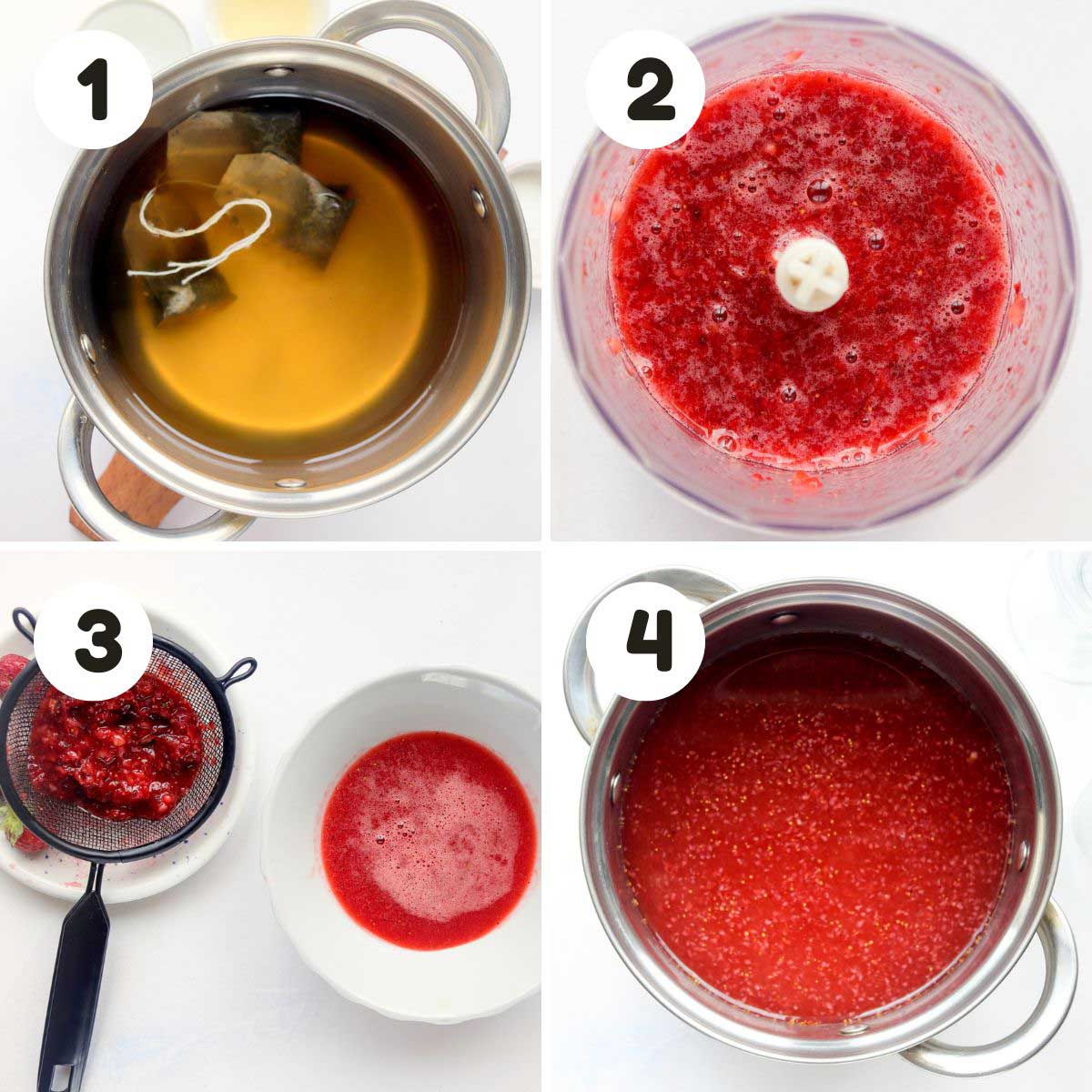 1

2

3

4