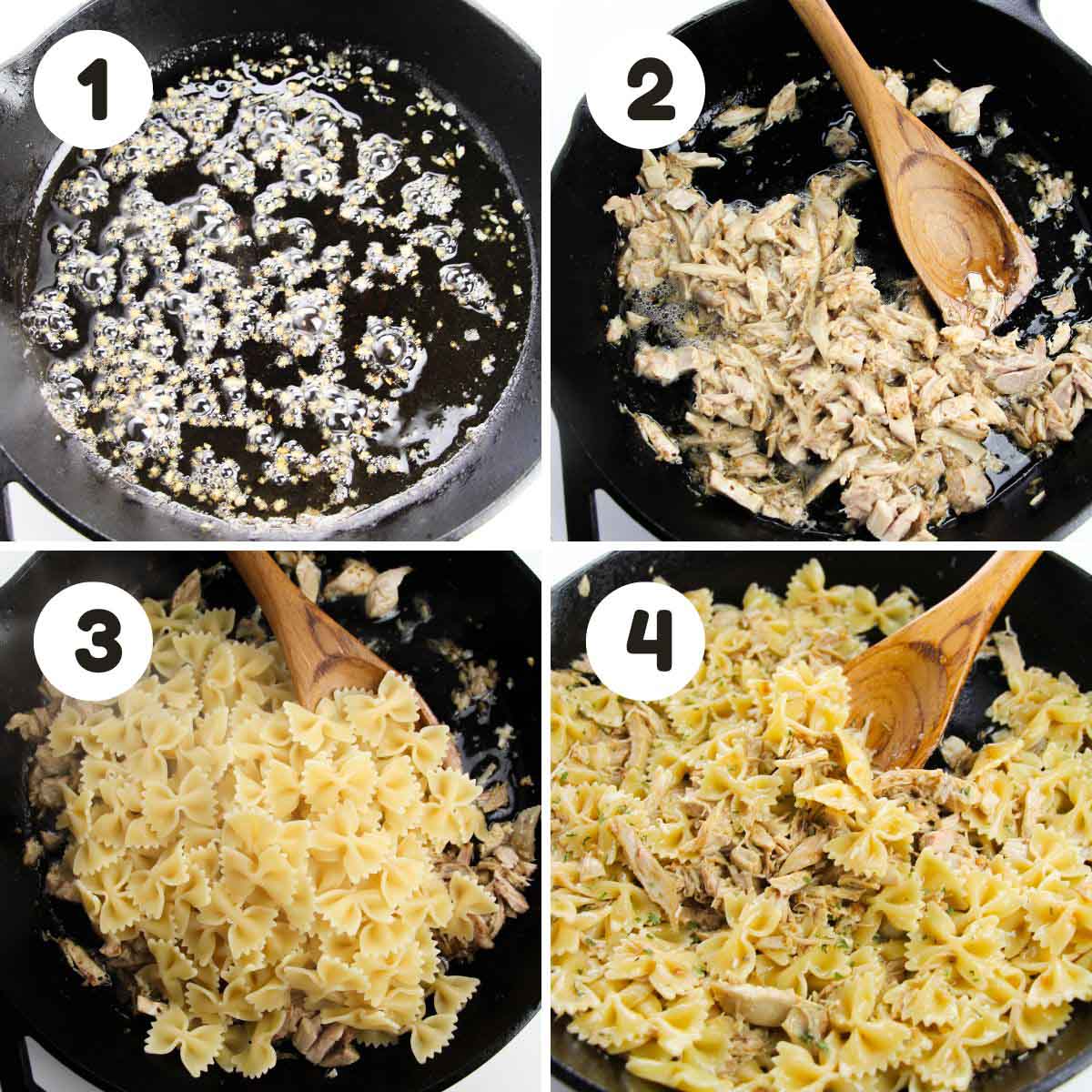 1

2

3

4