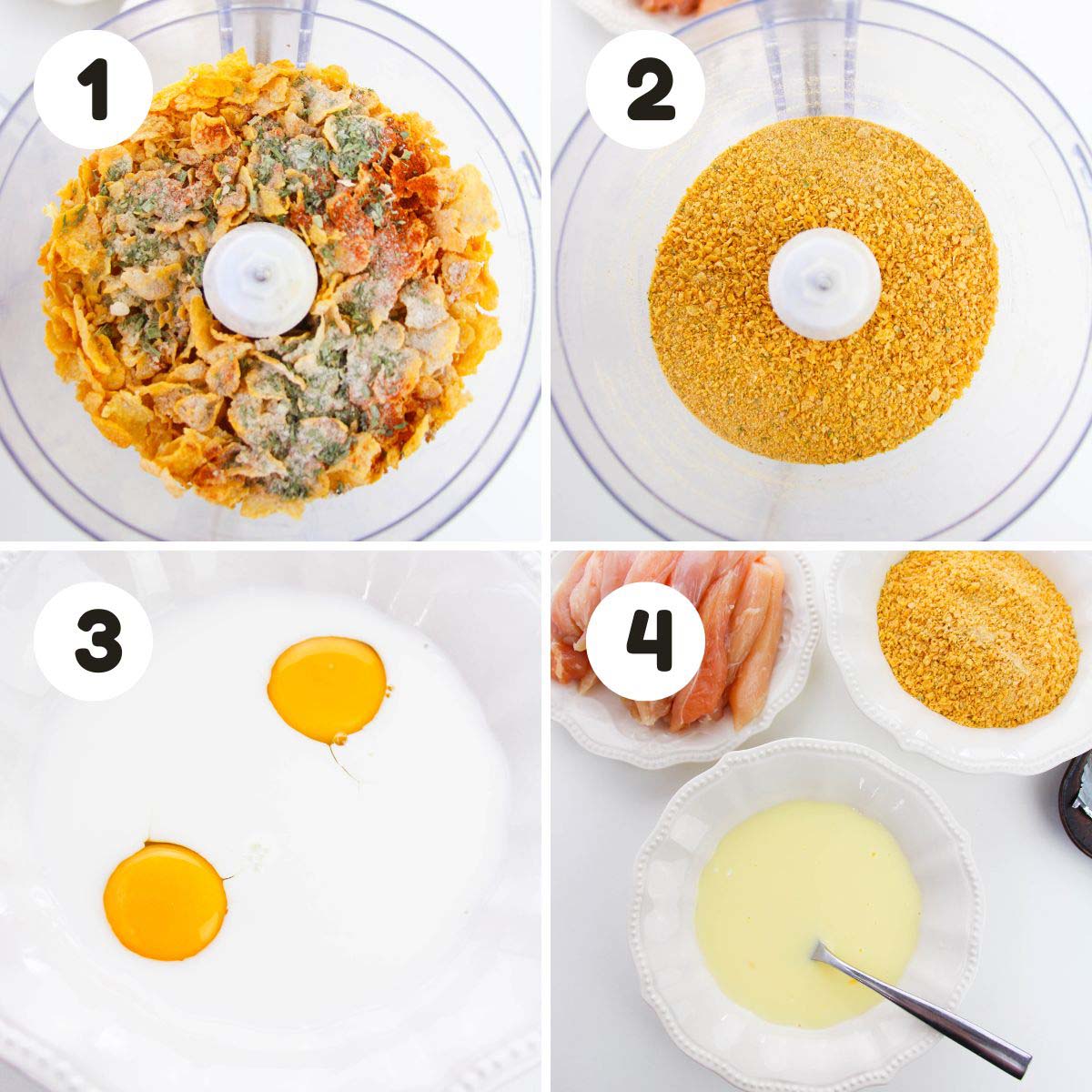 1

2

3

4