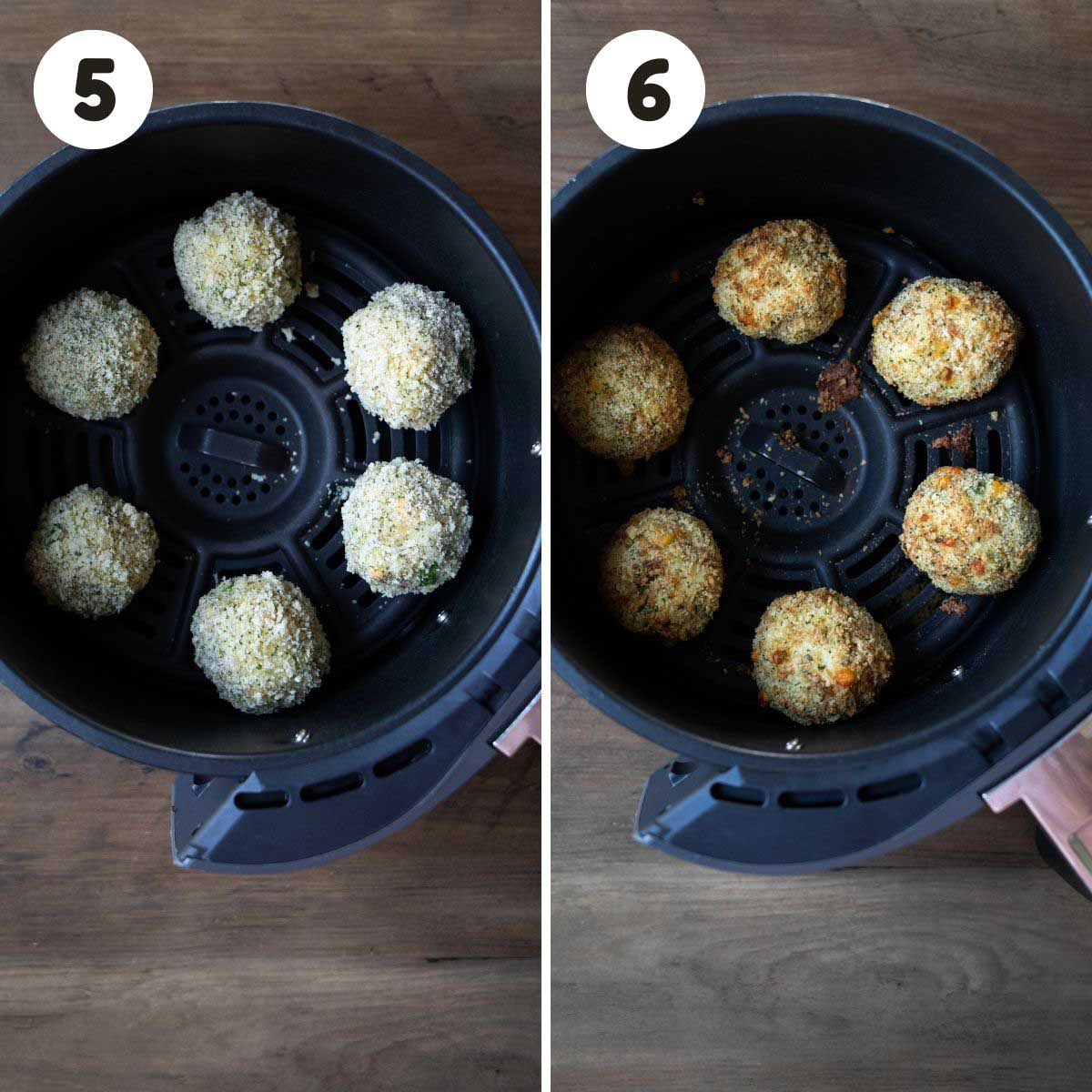 5

6