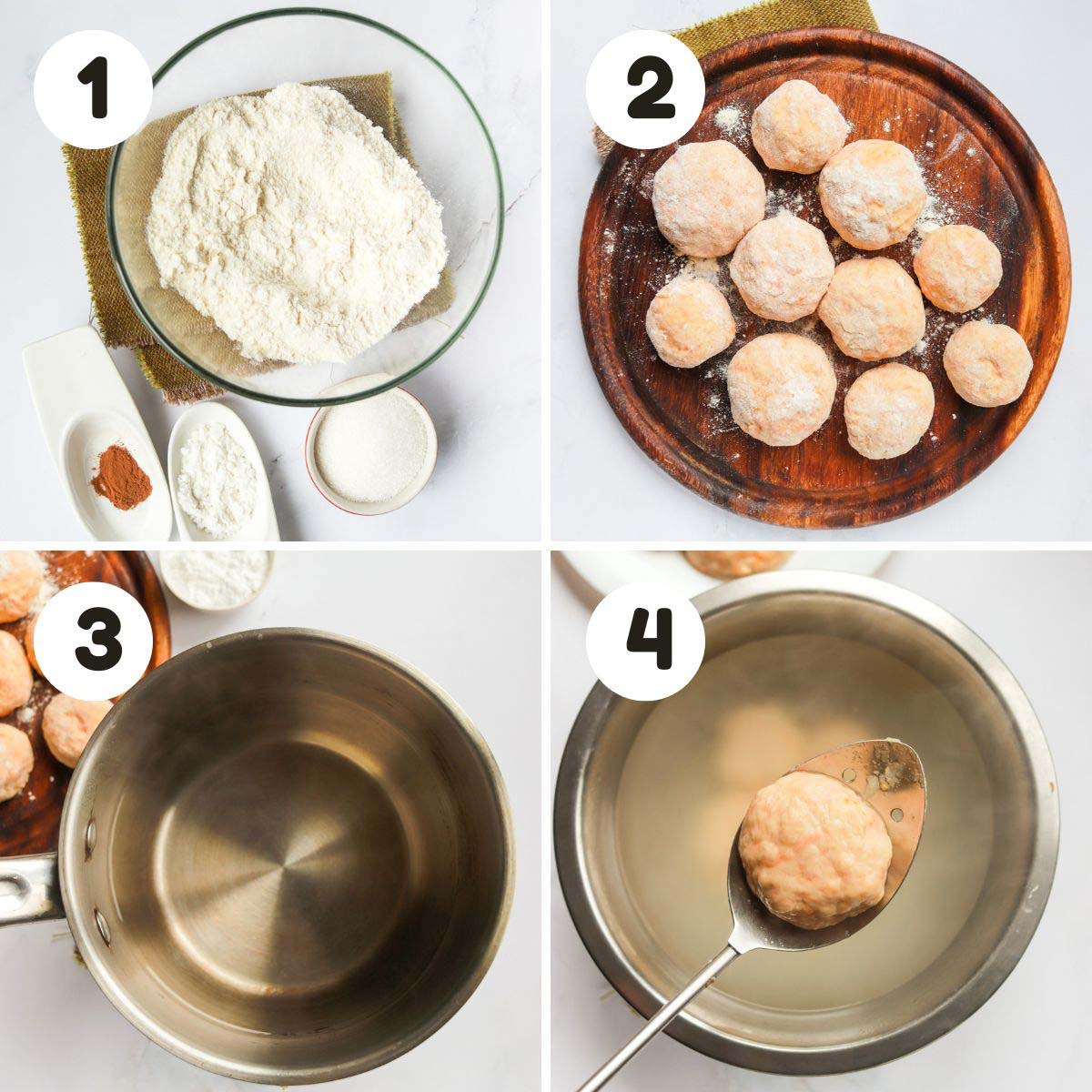 1

2

3

4