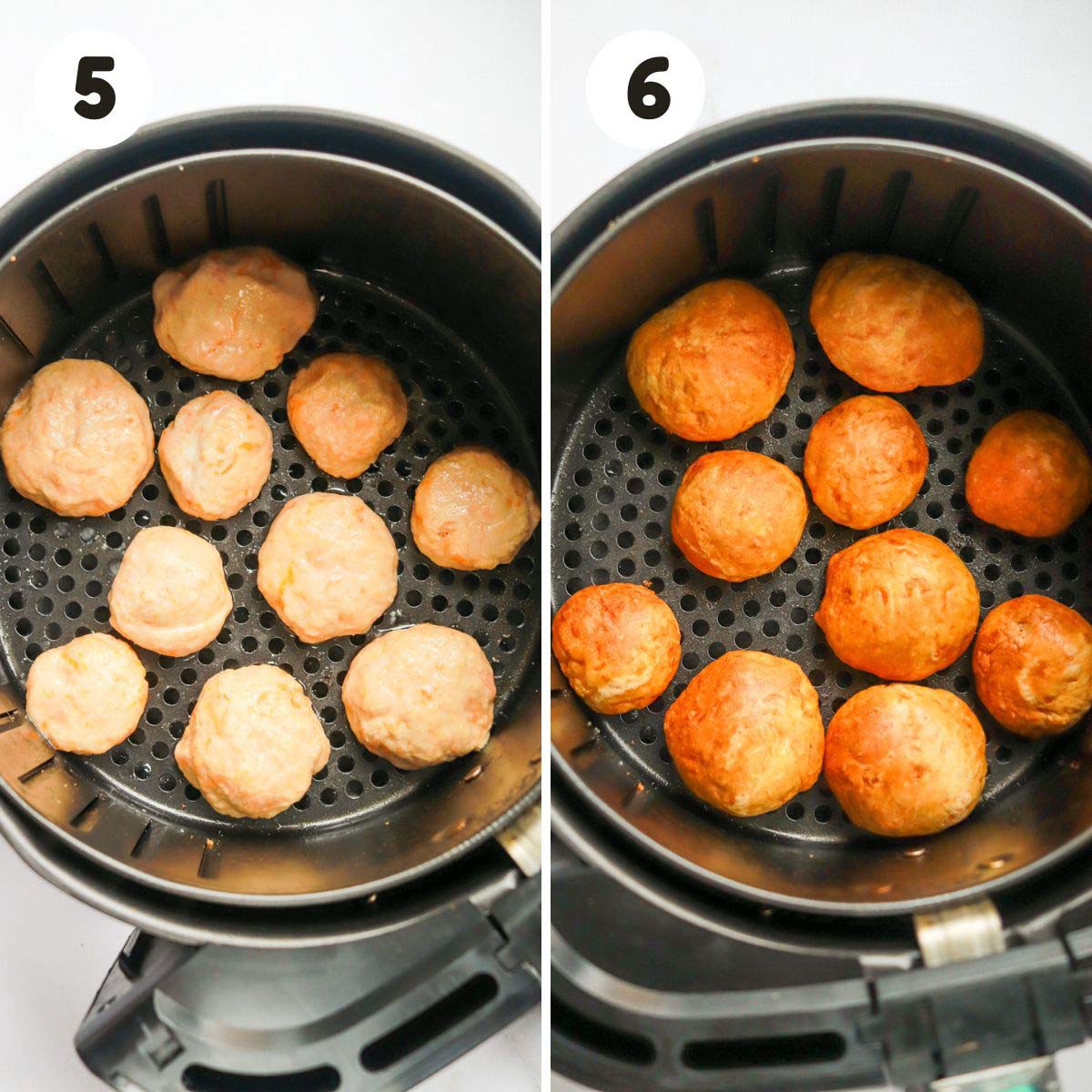 5

6