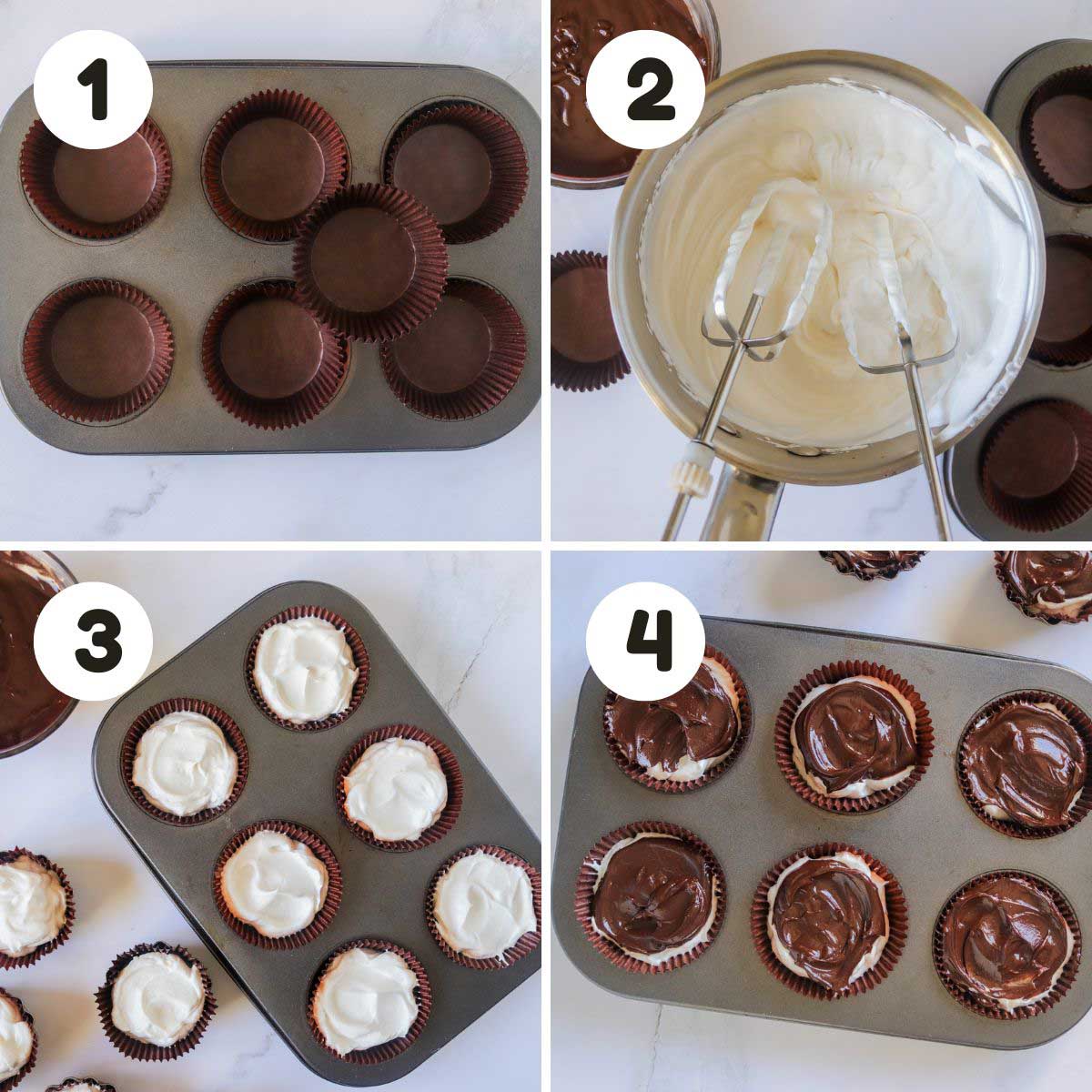 1

2

3

4