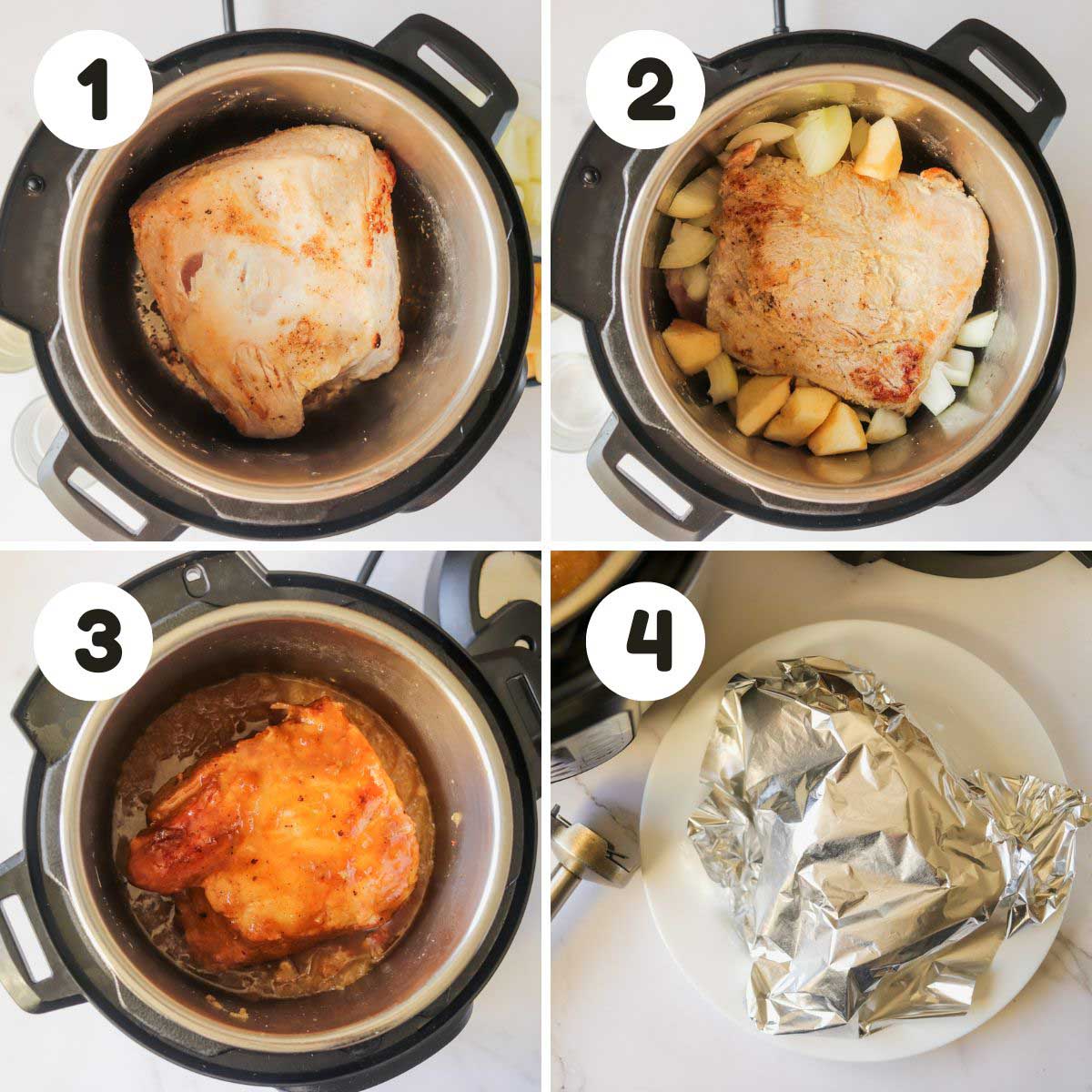 1

2

3

4