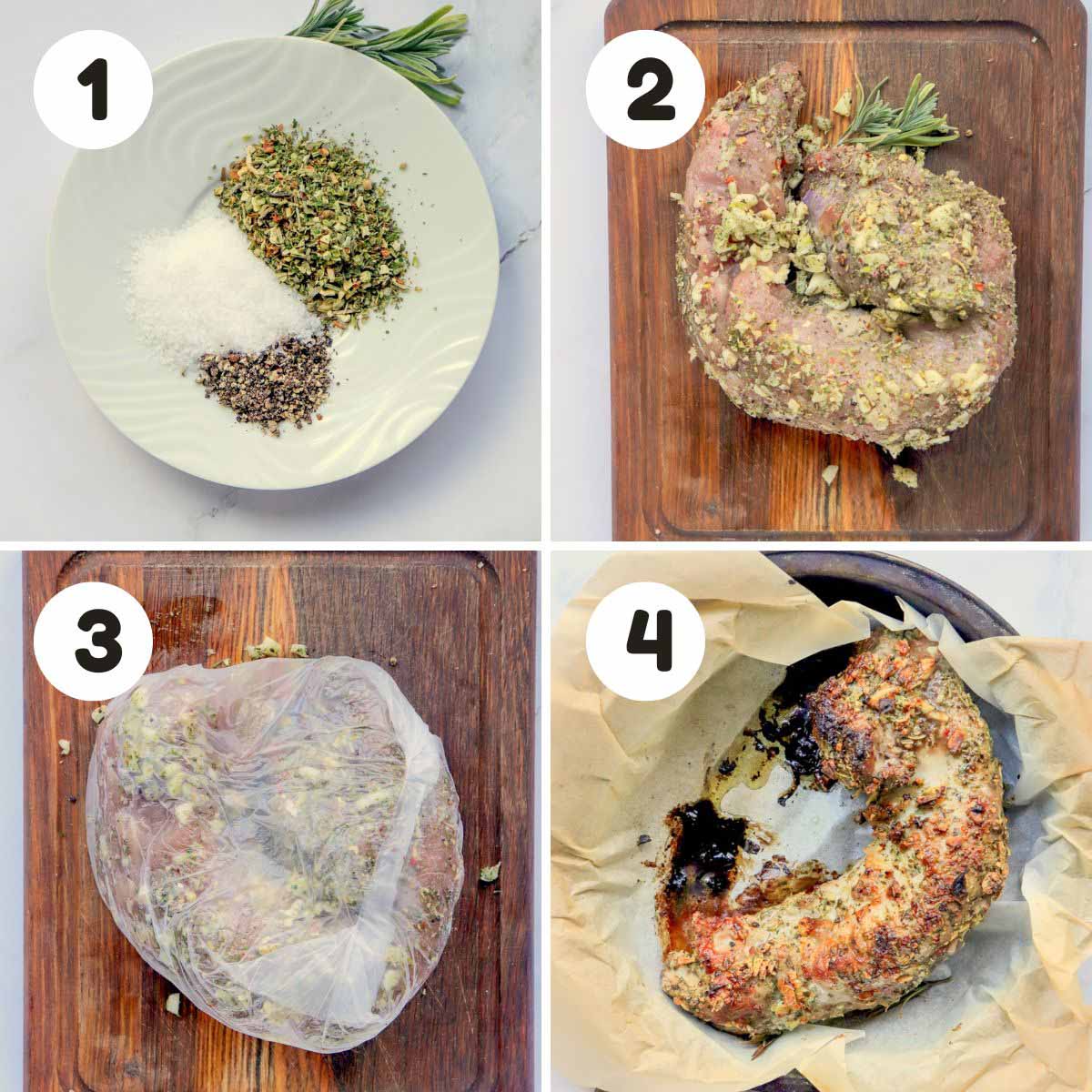 1

2

3

4