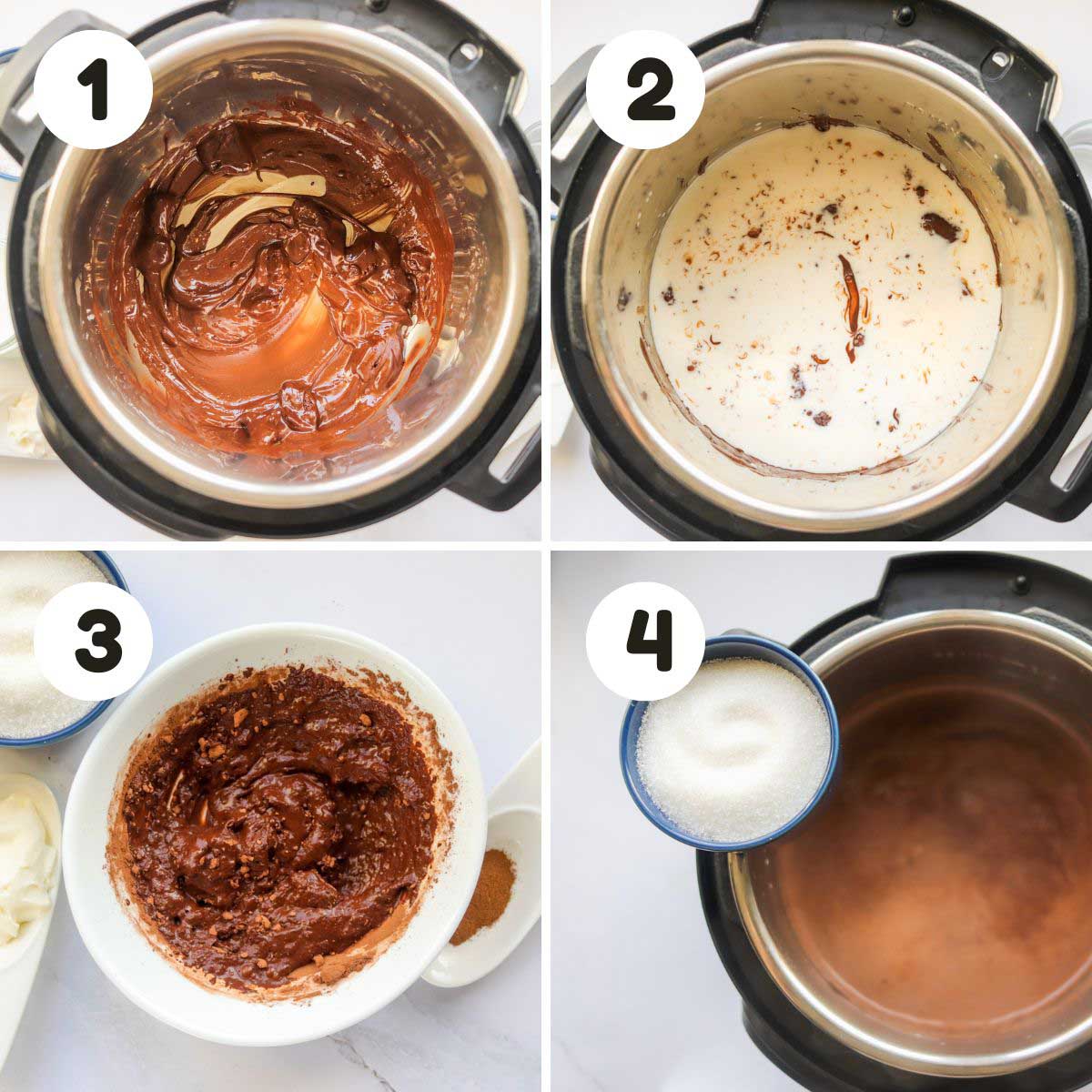 1

2

3

4