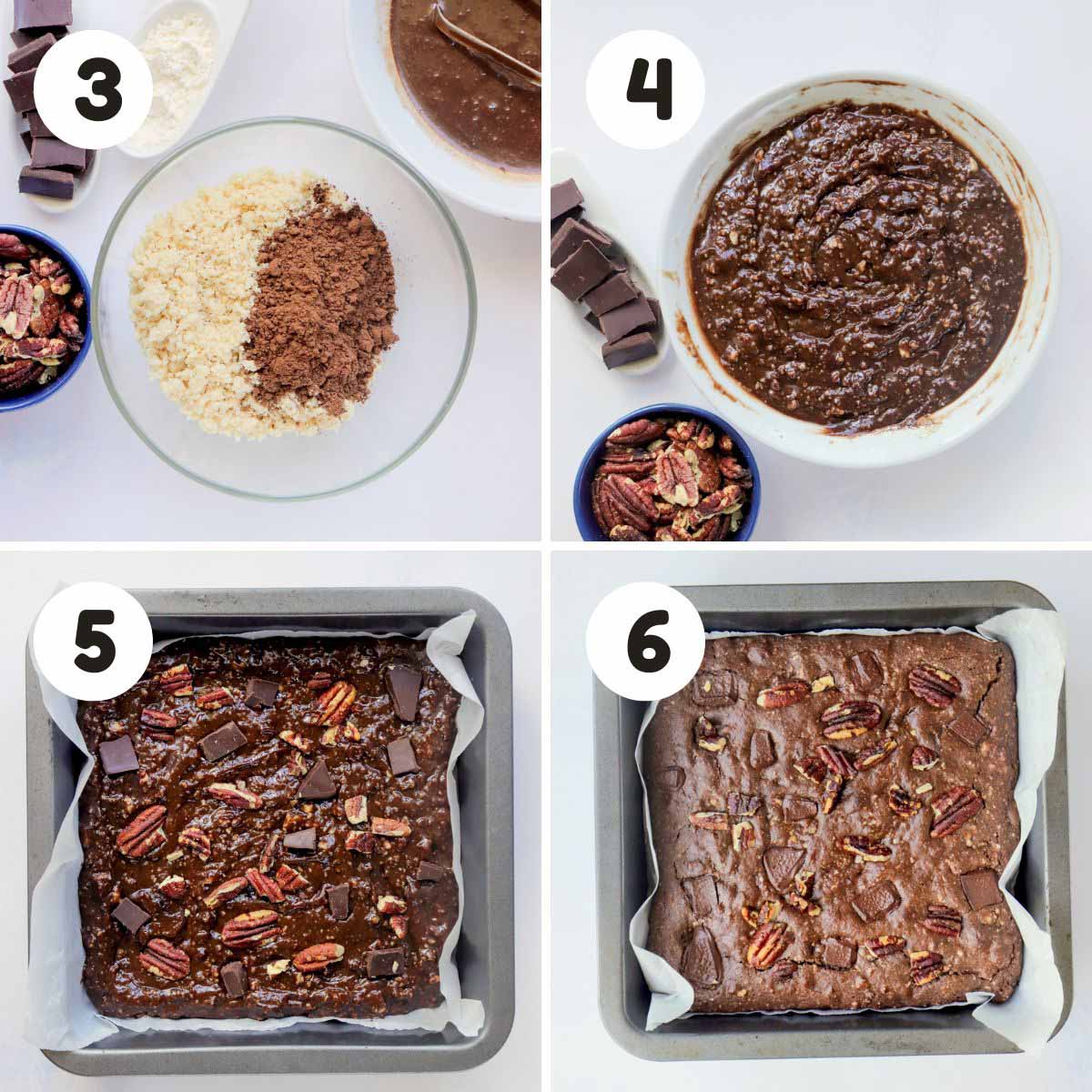 3

4

5

6