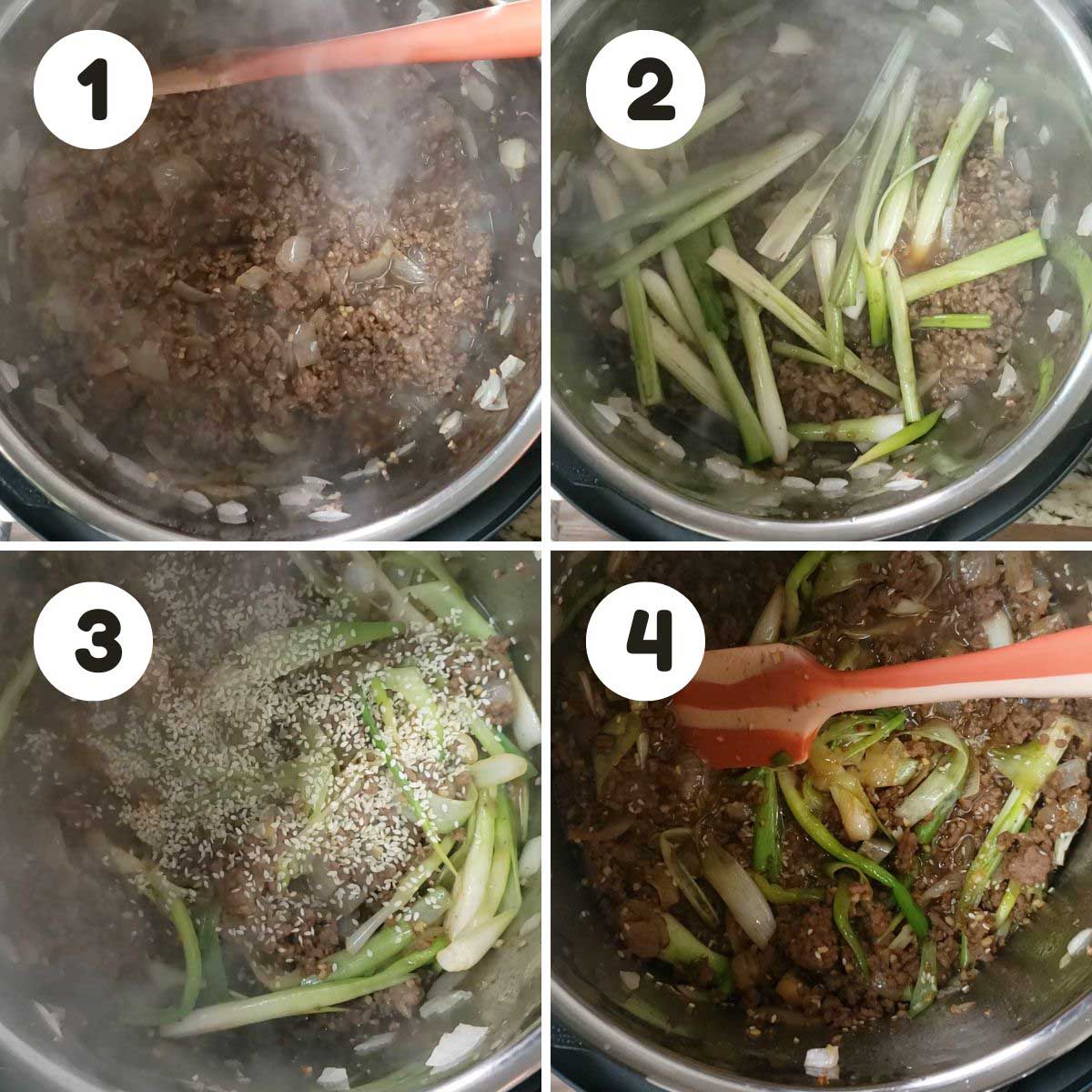 1

2

3

4