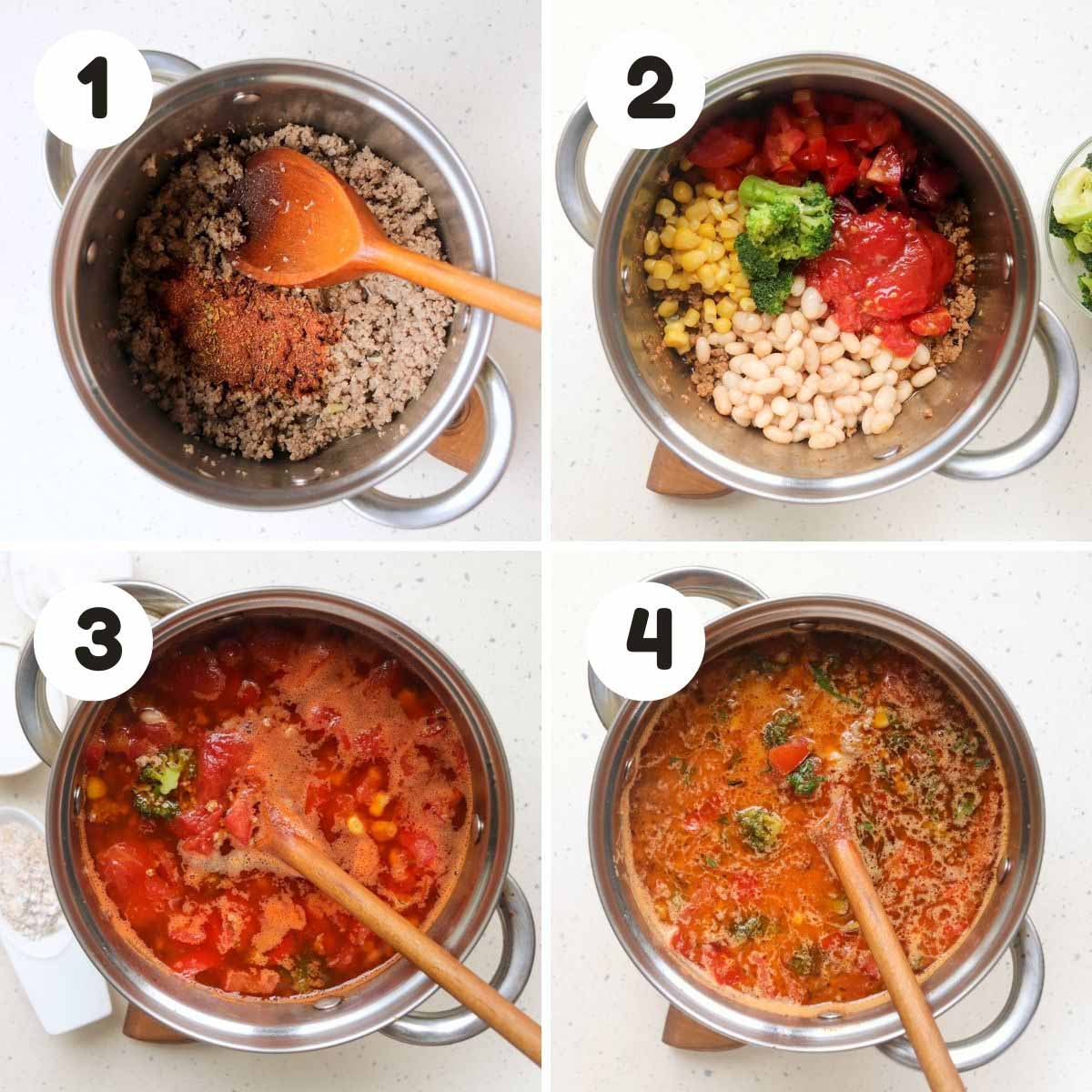 1

2

3

4