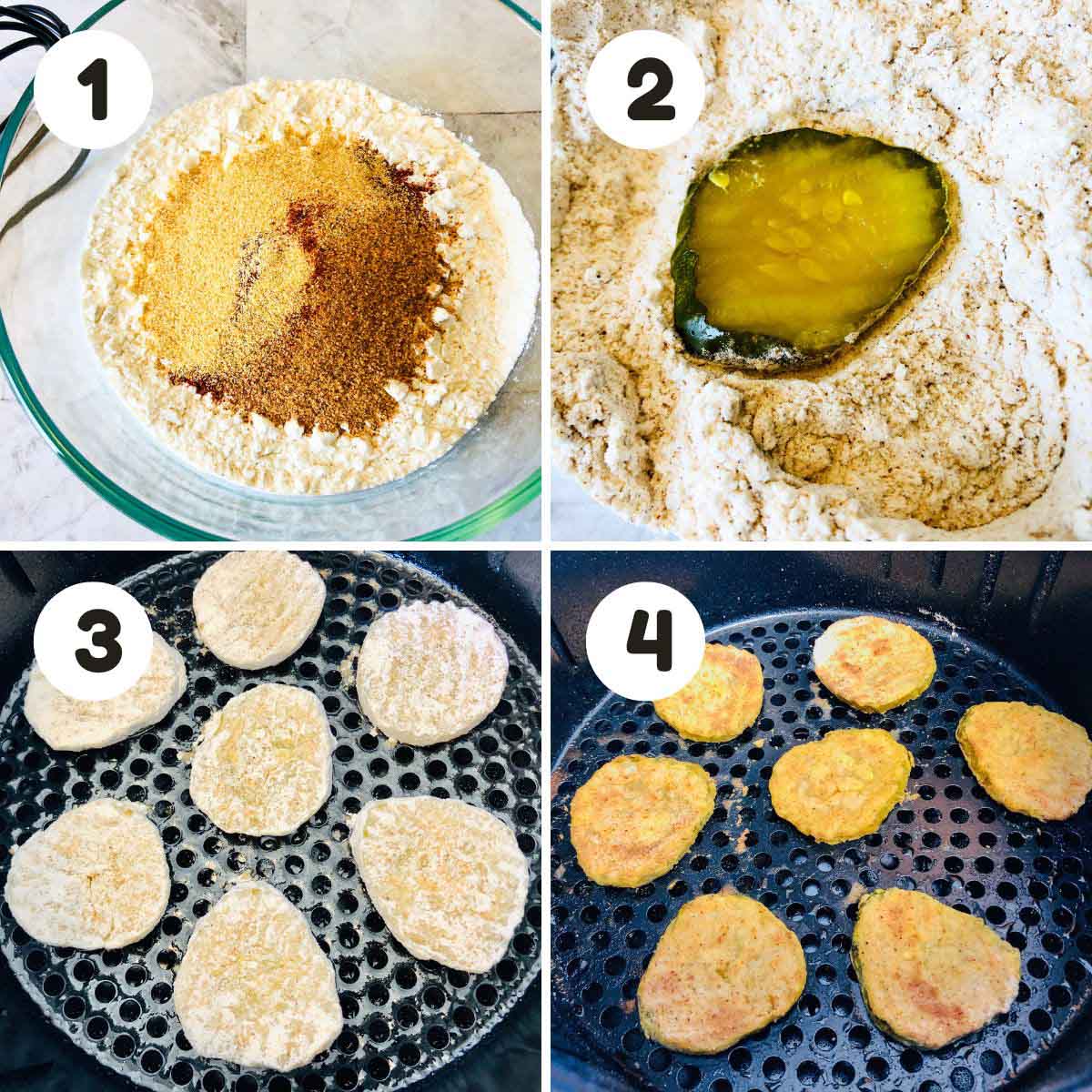 1

2

3

4