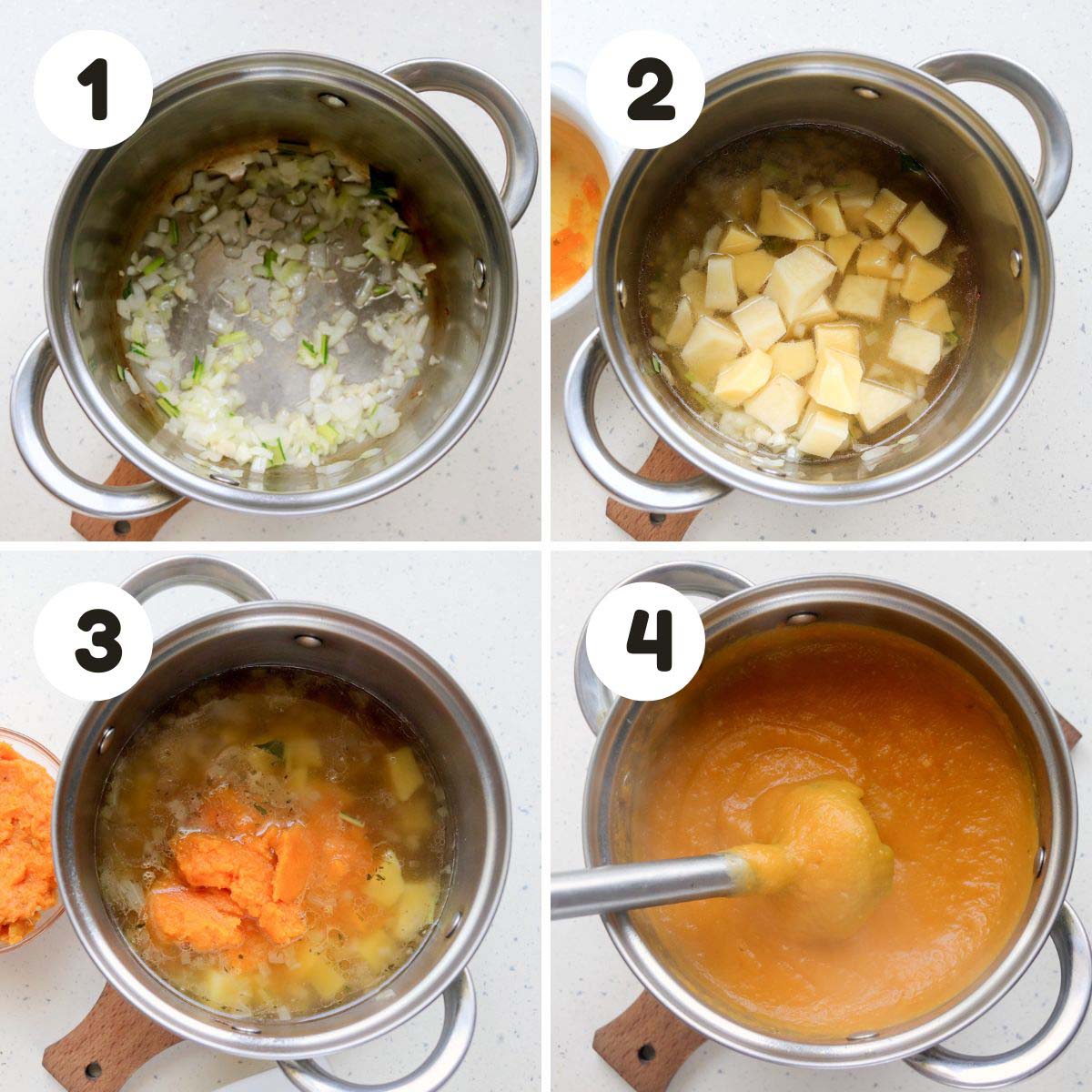 1

2

3

4