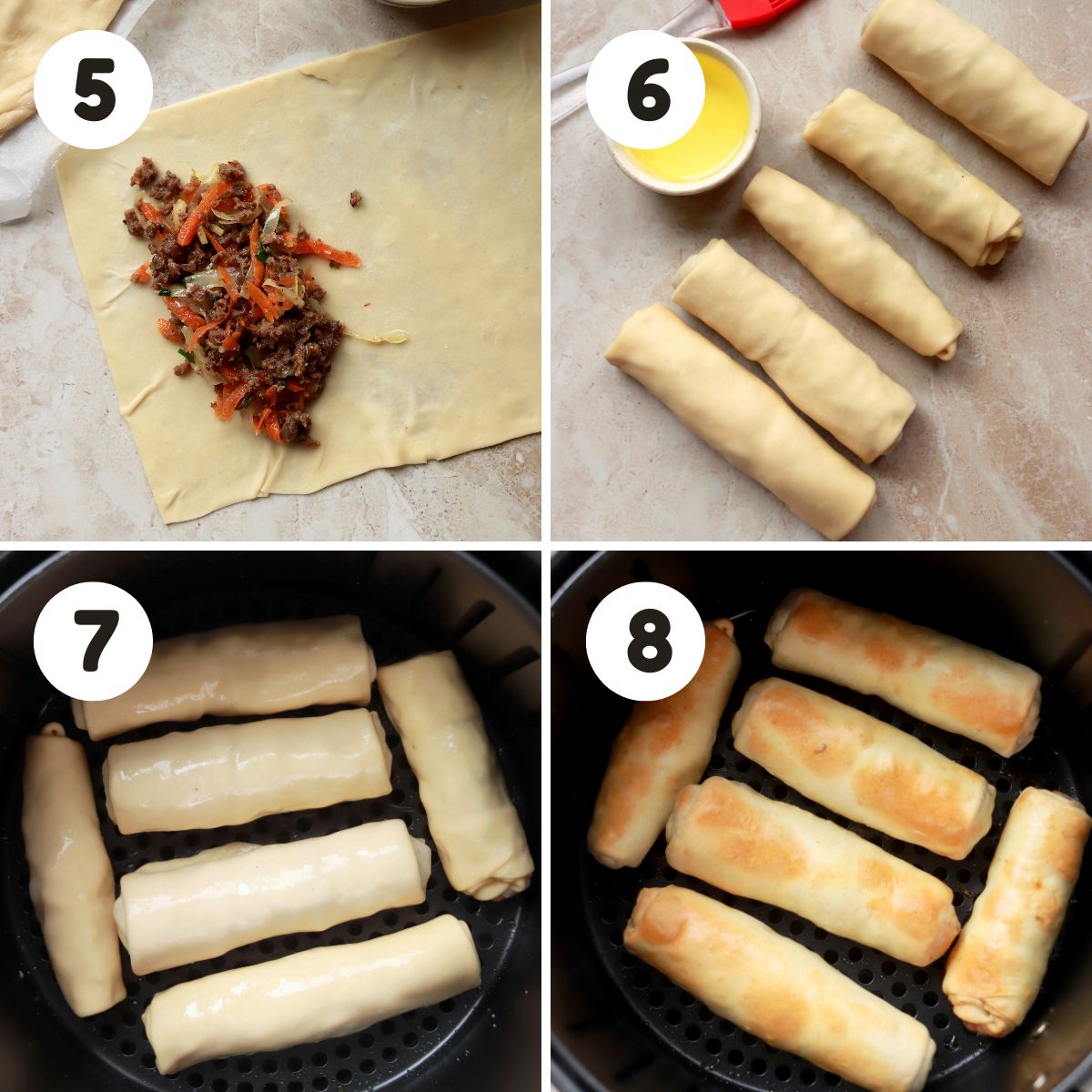 5

6

7

8