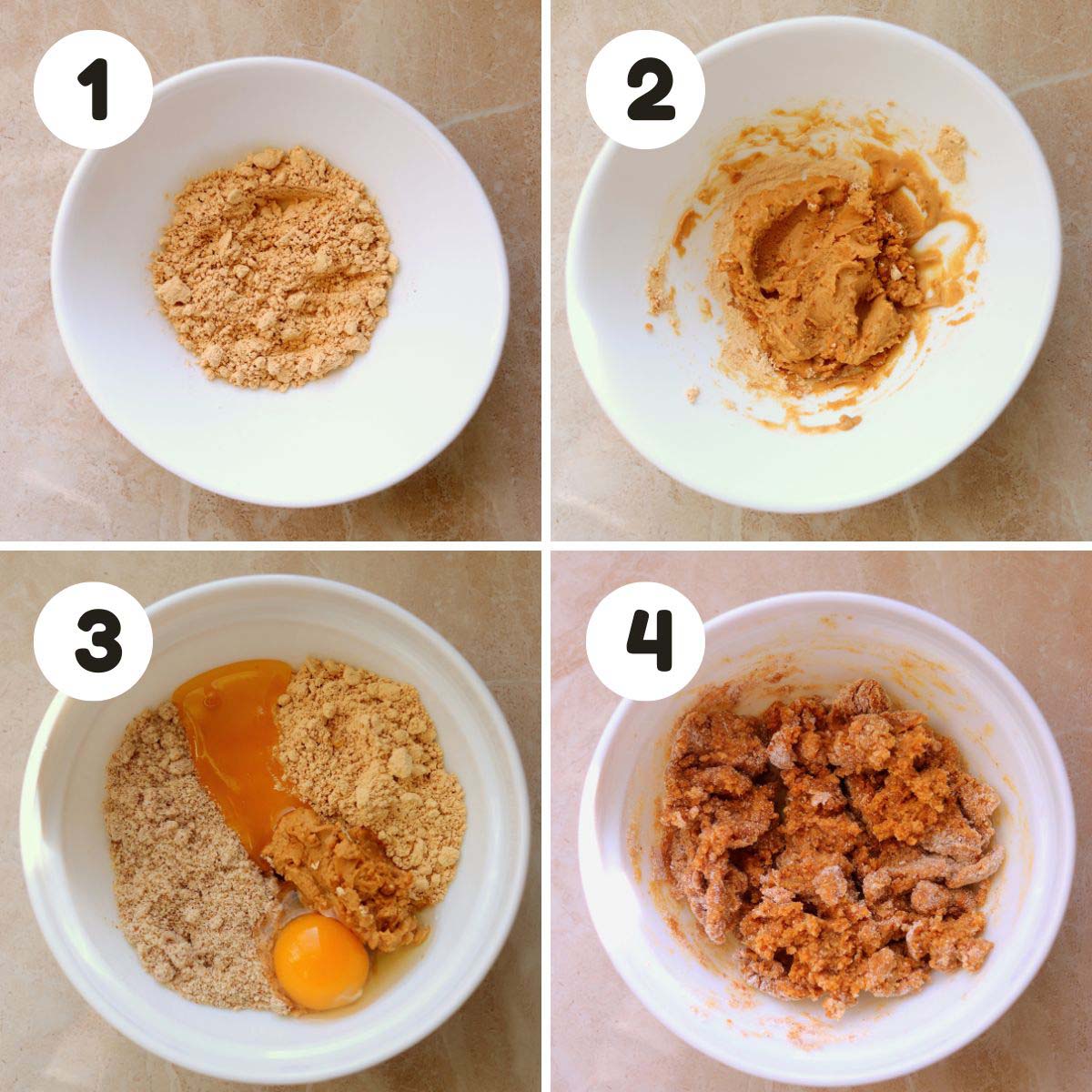 1
2
3
4