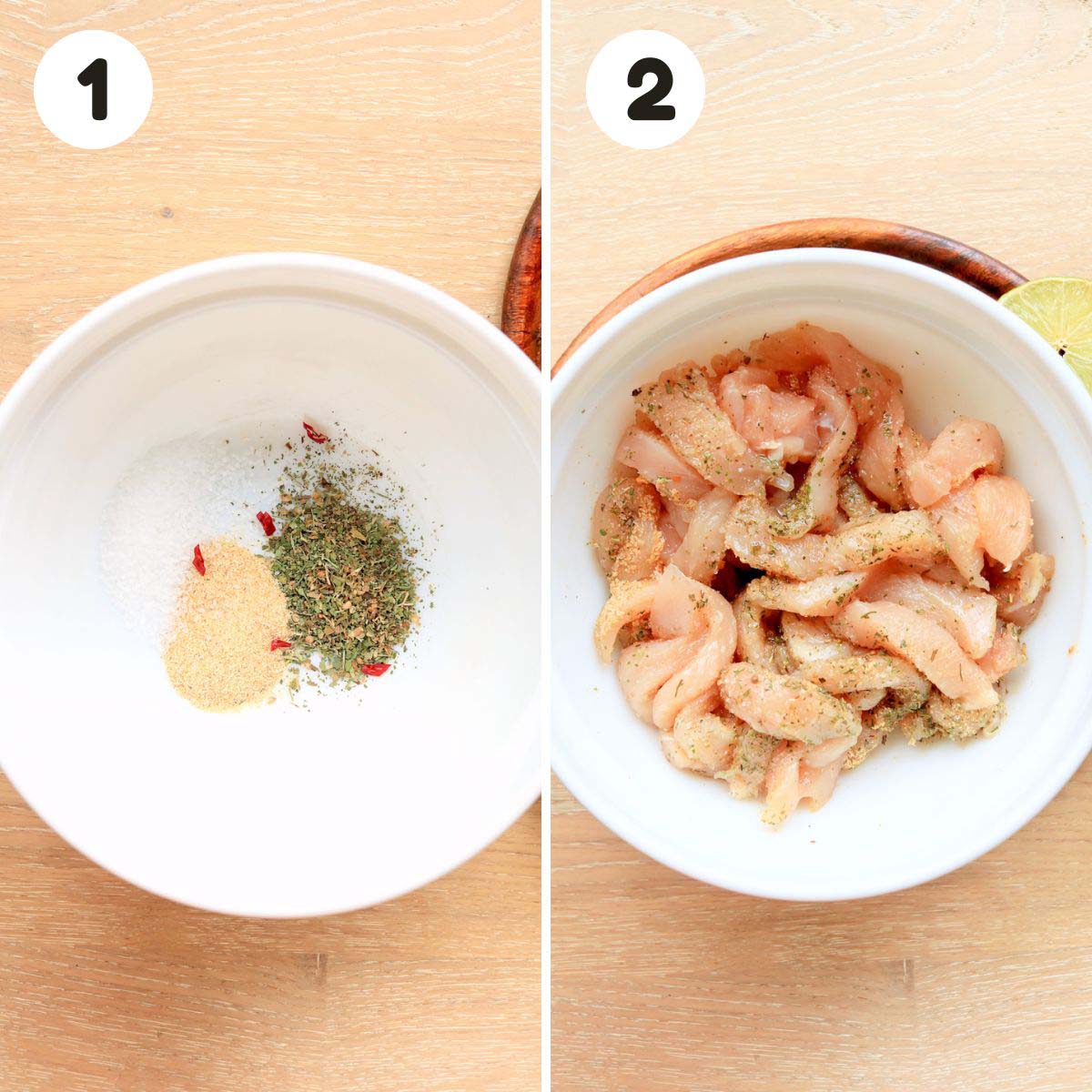 1

2