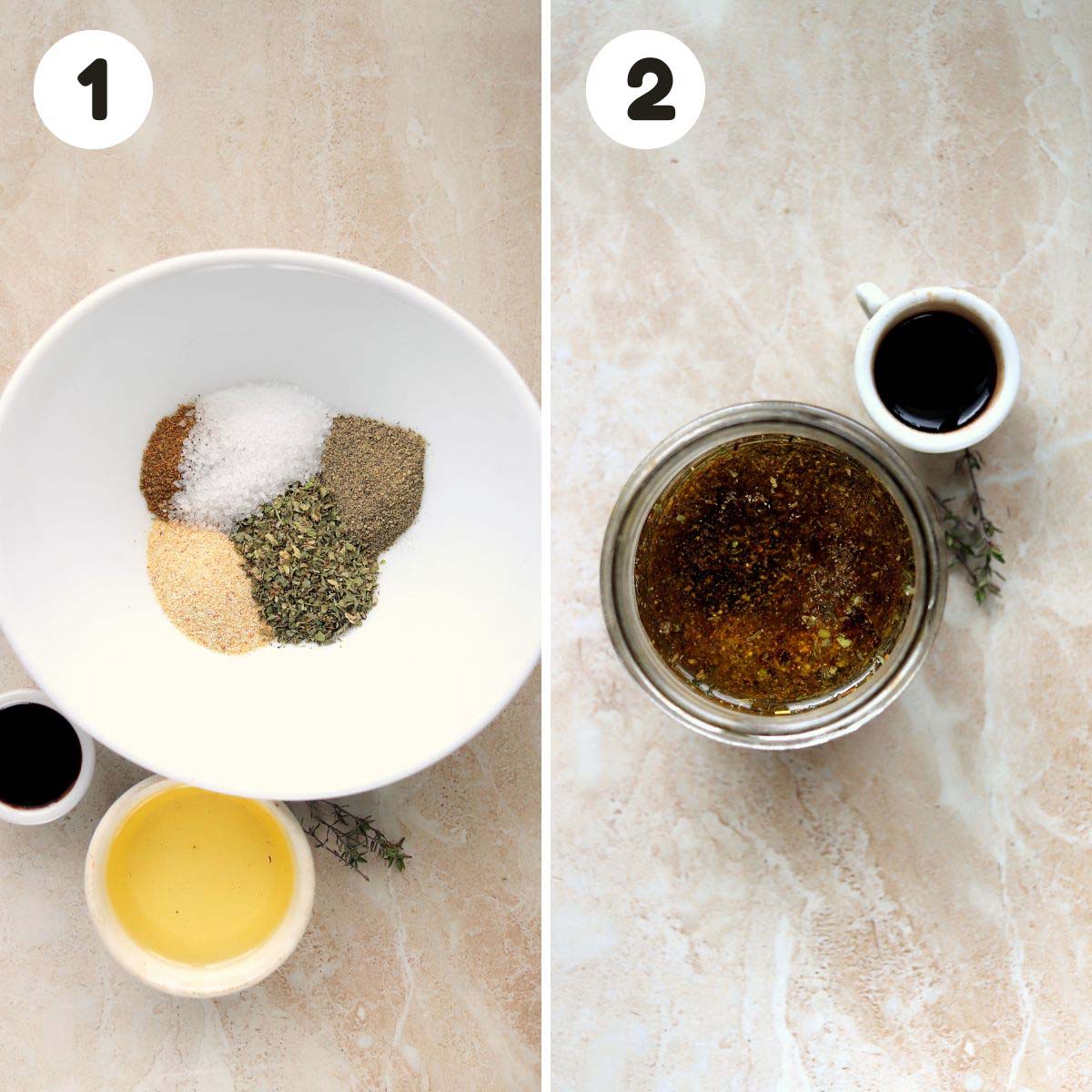 1

2