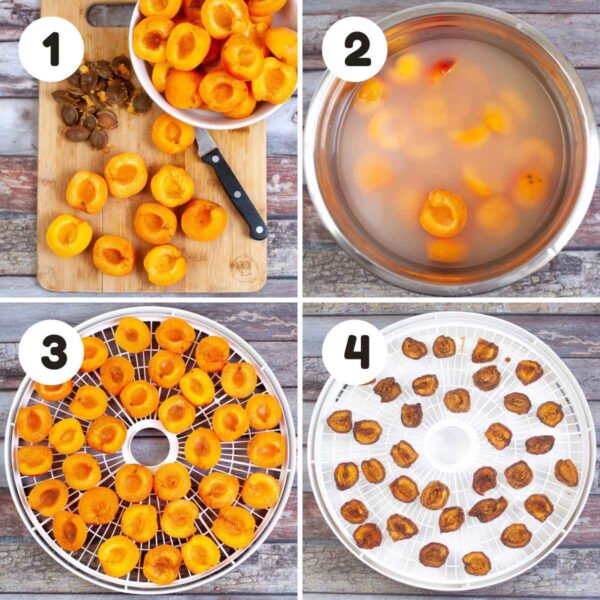 1
2
3
4