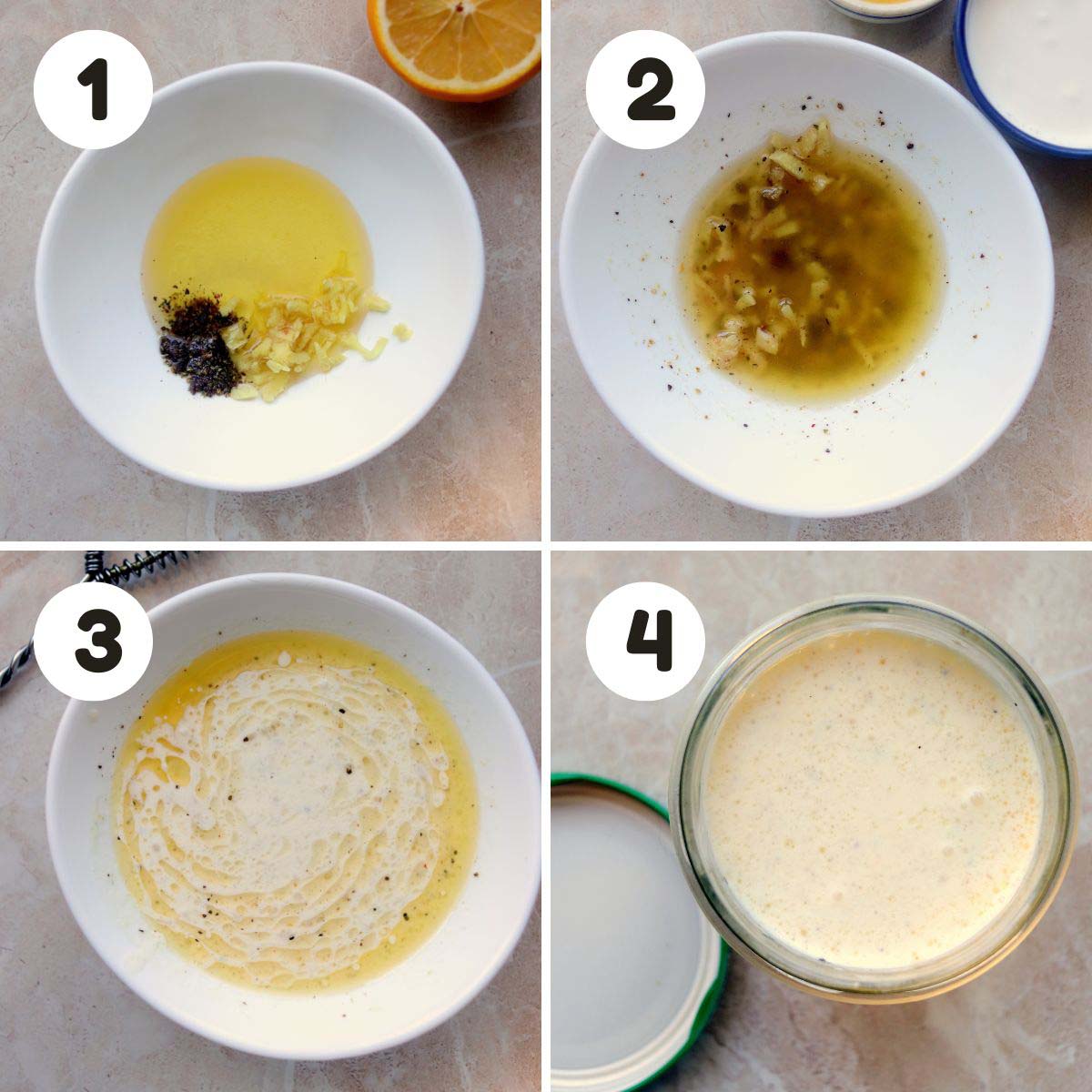 1

2

3

4