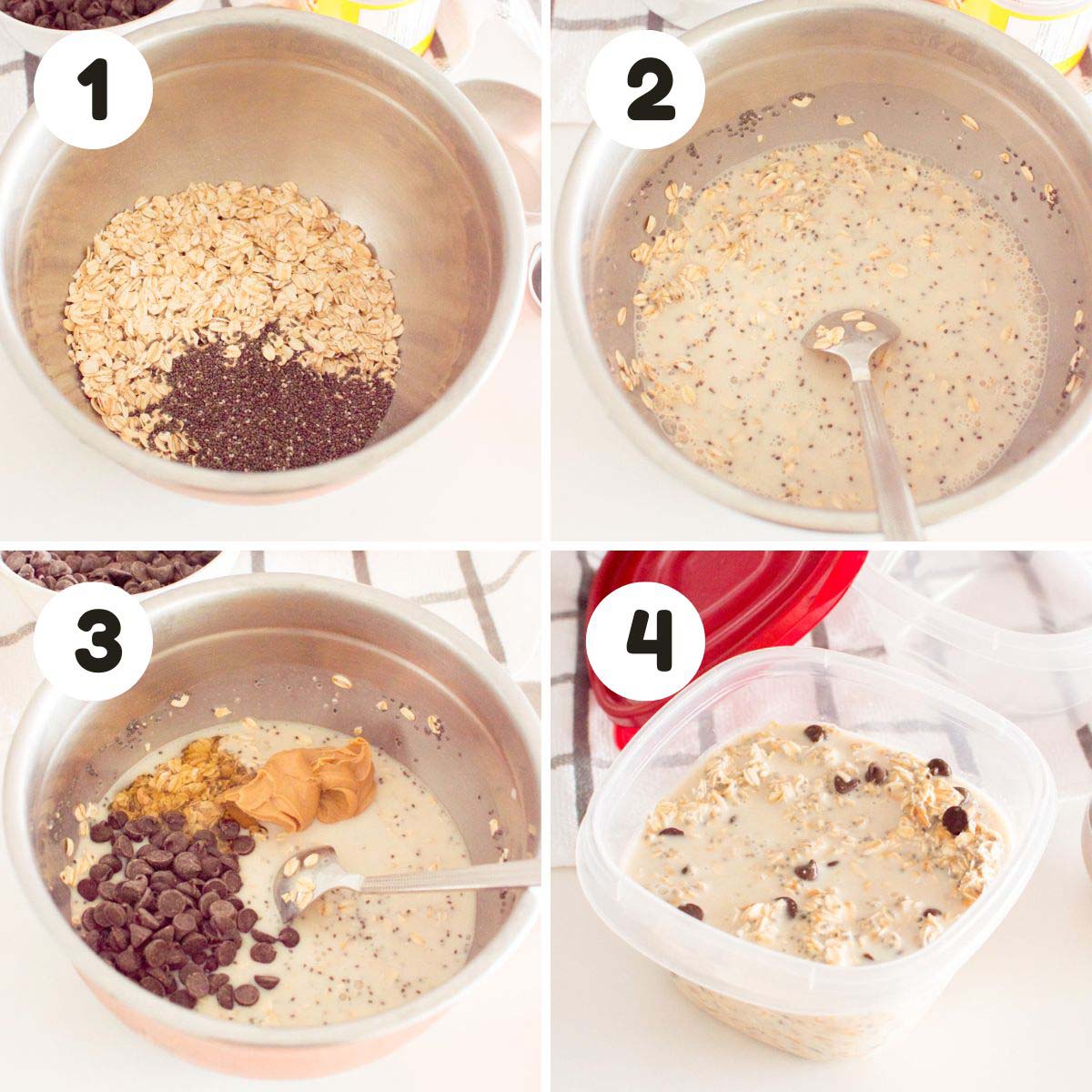 1

2

3

4