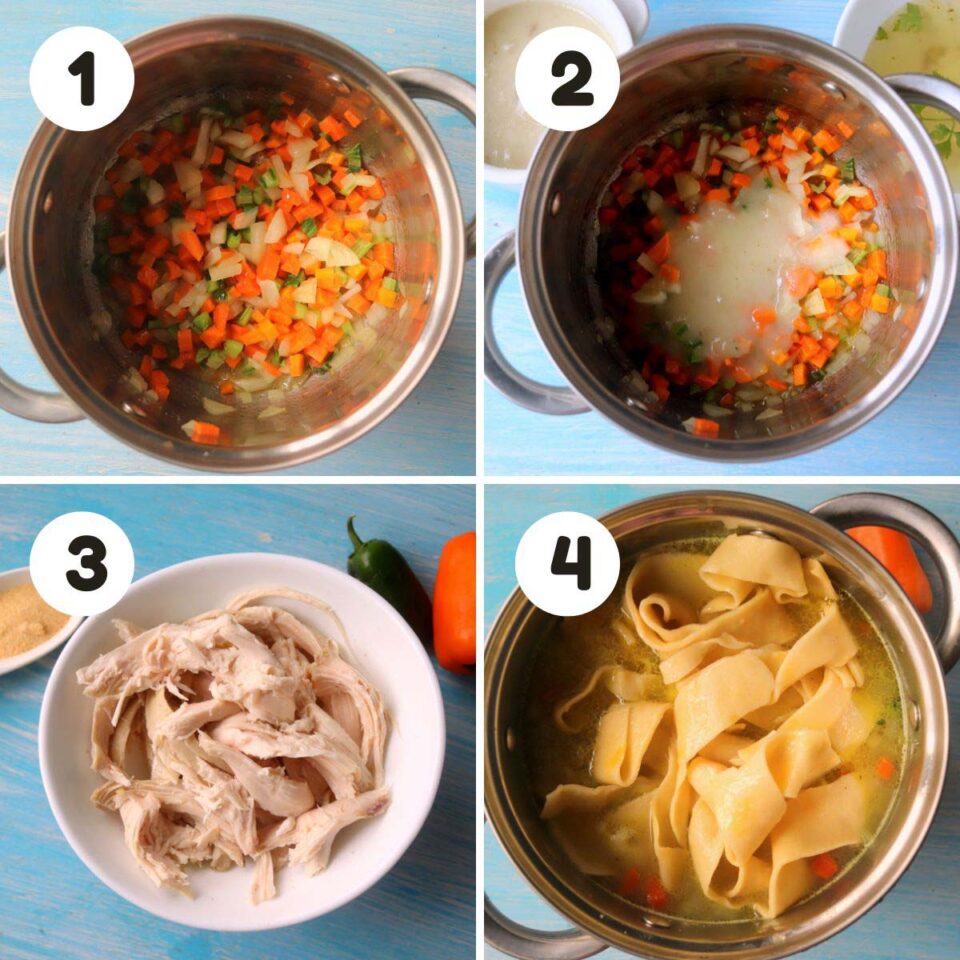 1

2

3

4