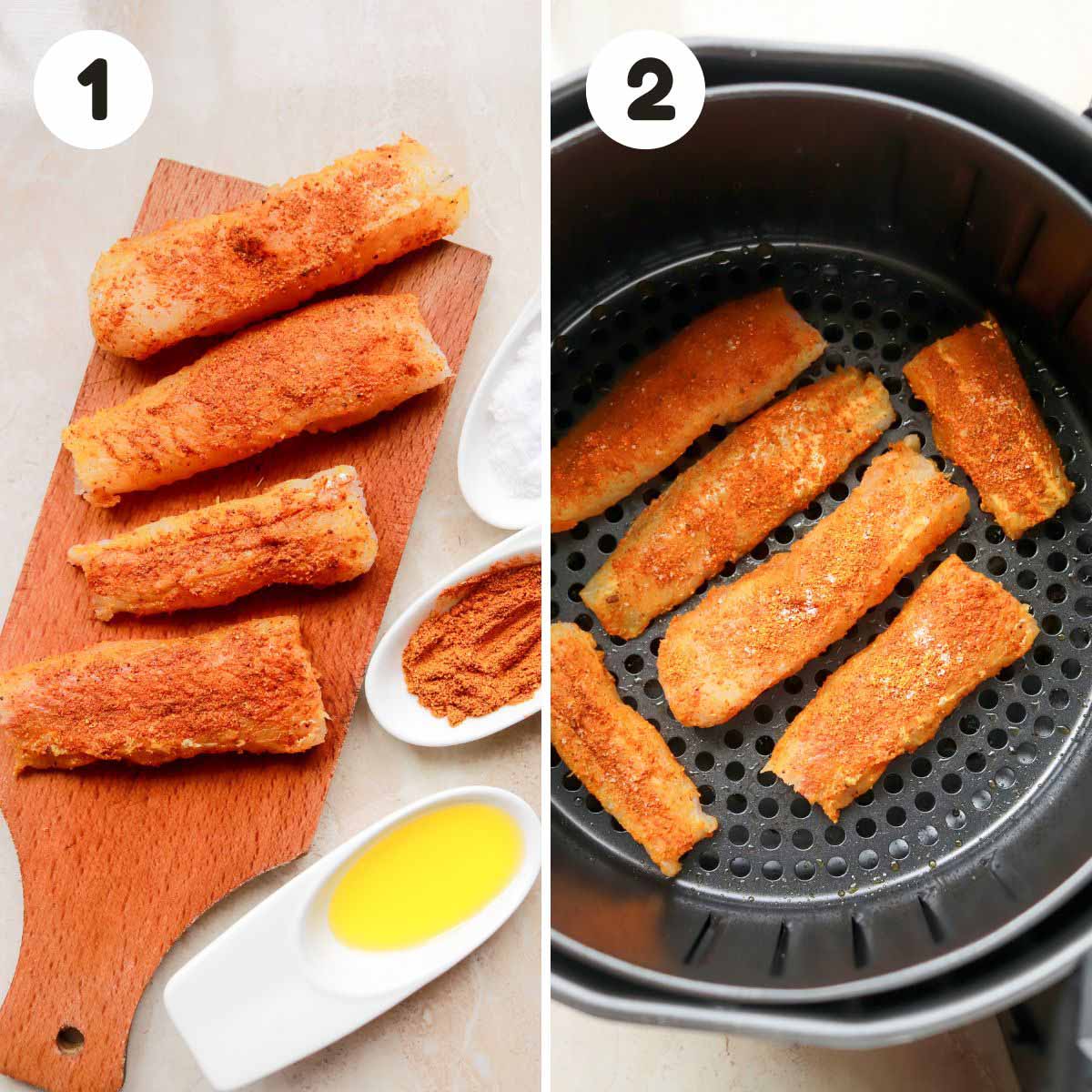 1

2