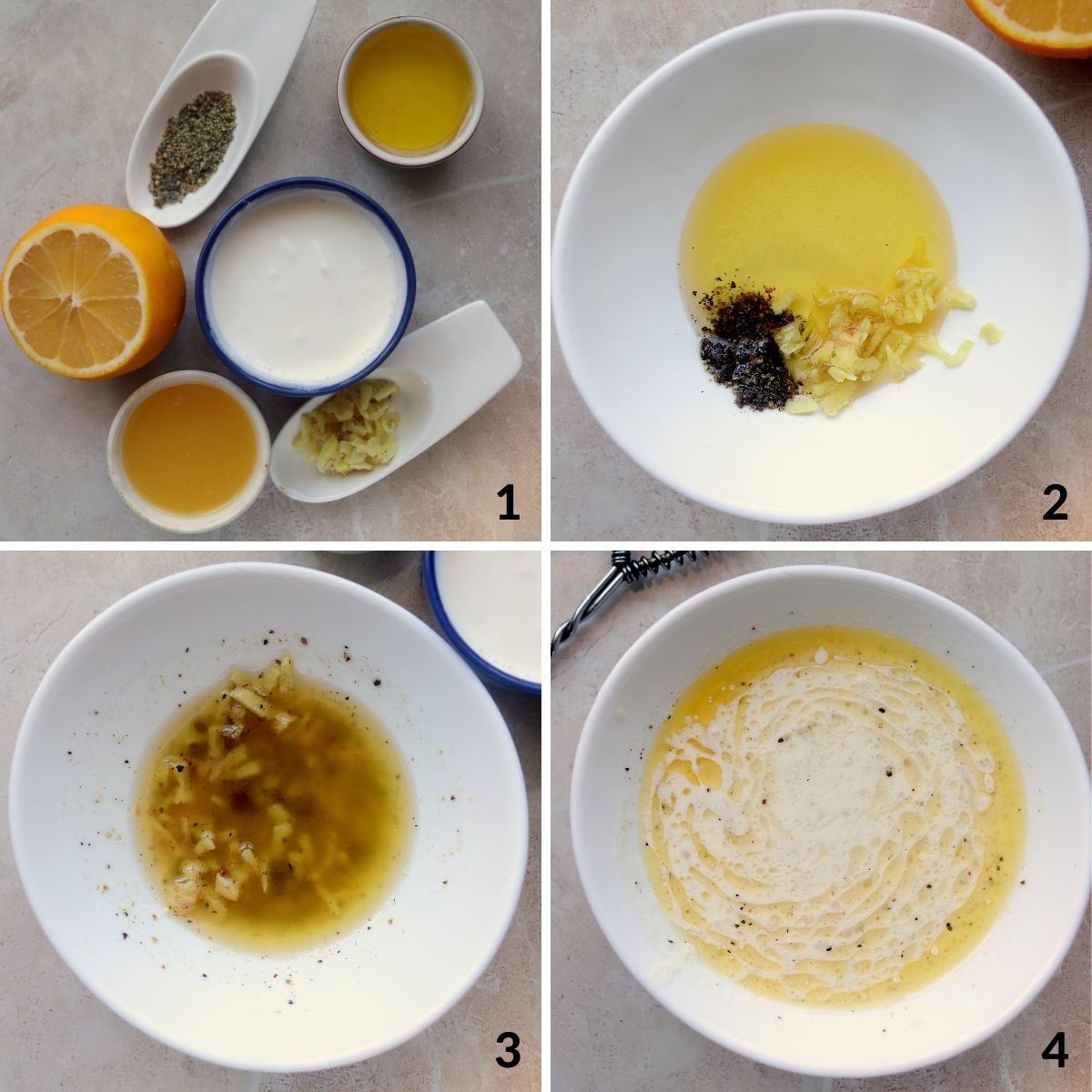 1

2

3

4